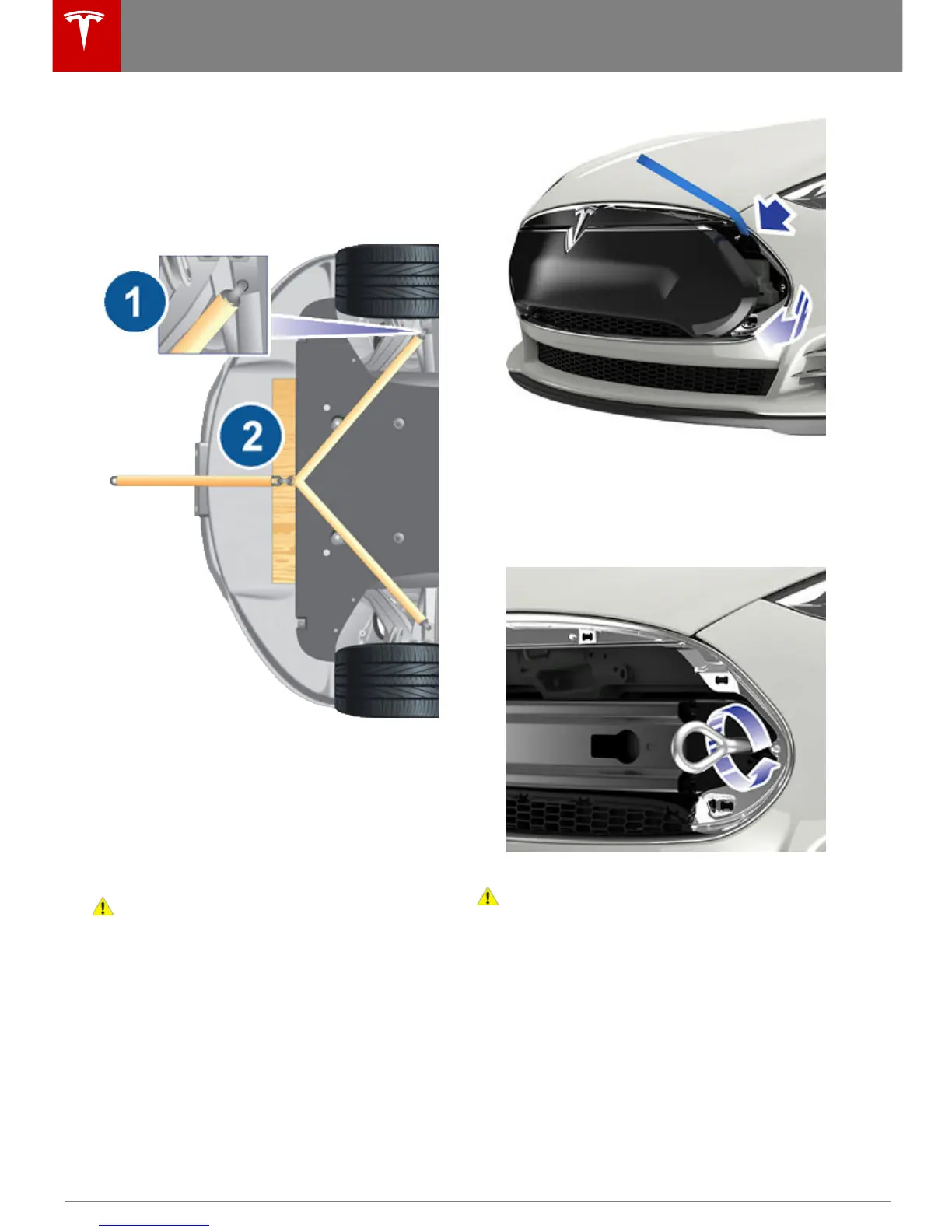 1

2