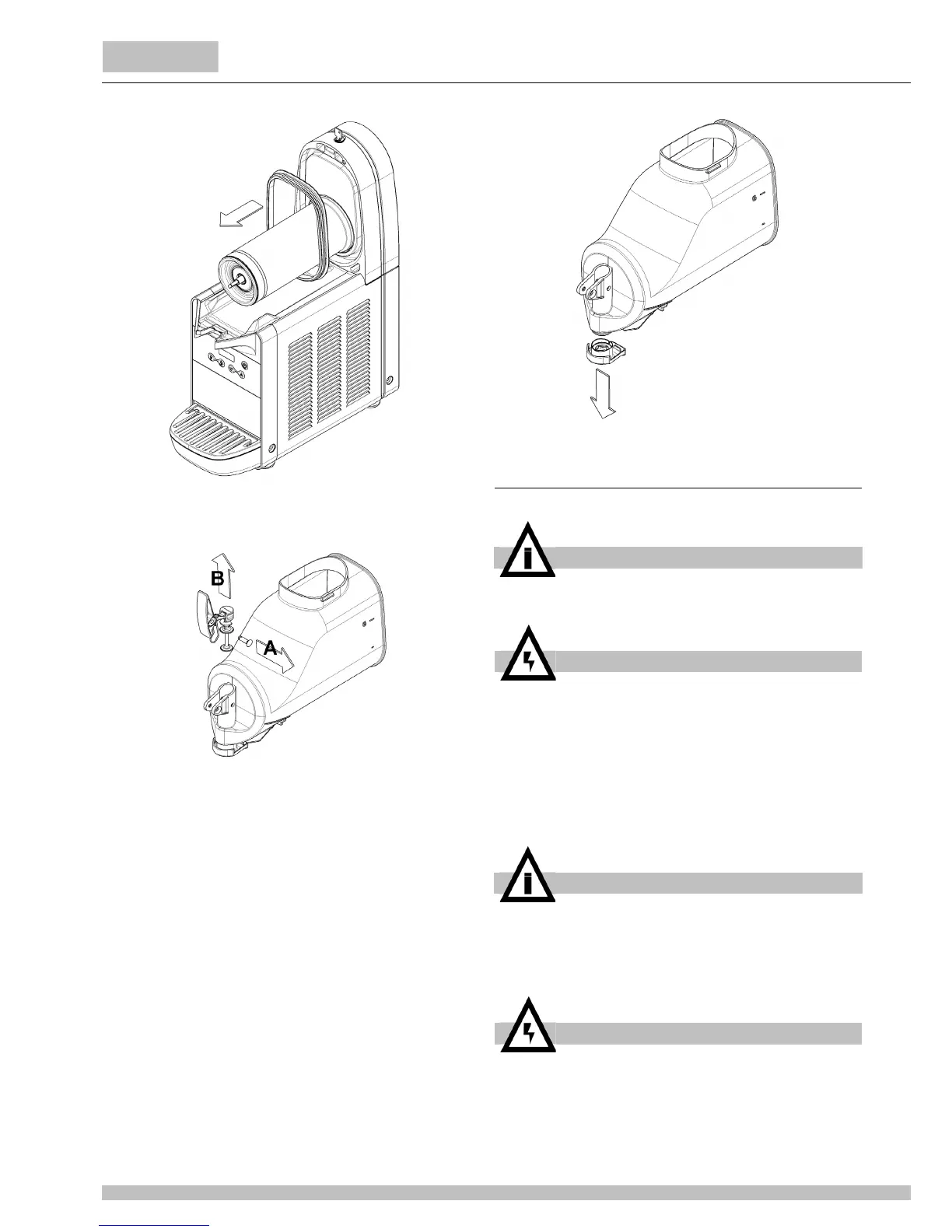 B

A