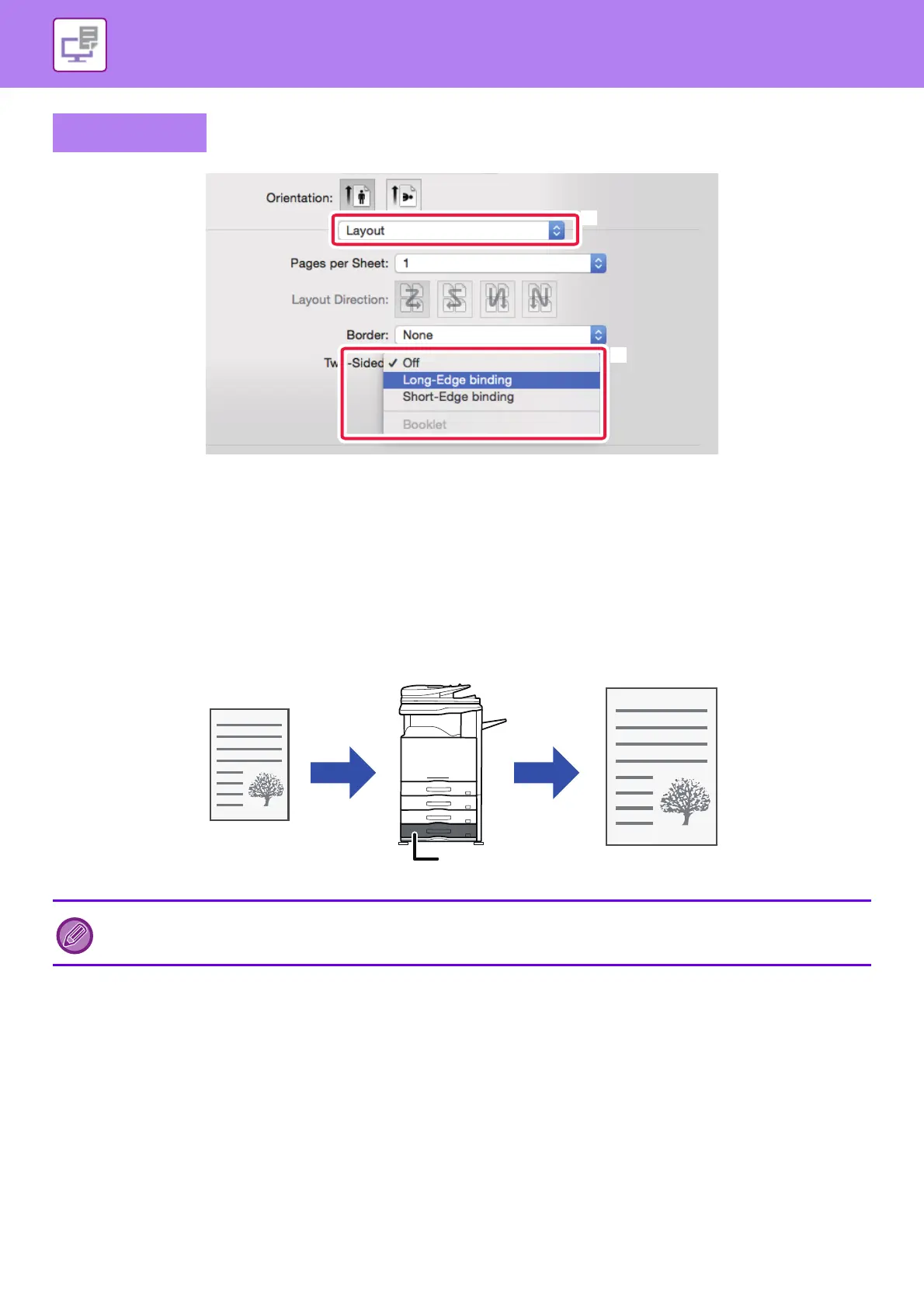 Orientation:

Layout

Pages per Sheet: 1

Layout Direction:

Border: None

Tw -Sided ✓ Off

Long-Edge binding

Short-Edge binding

Booklet