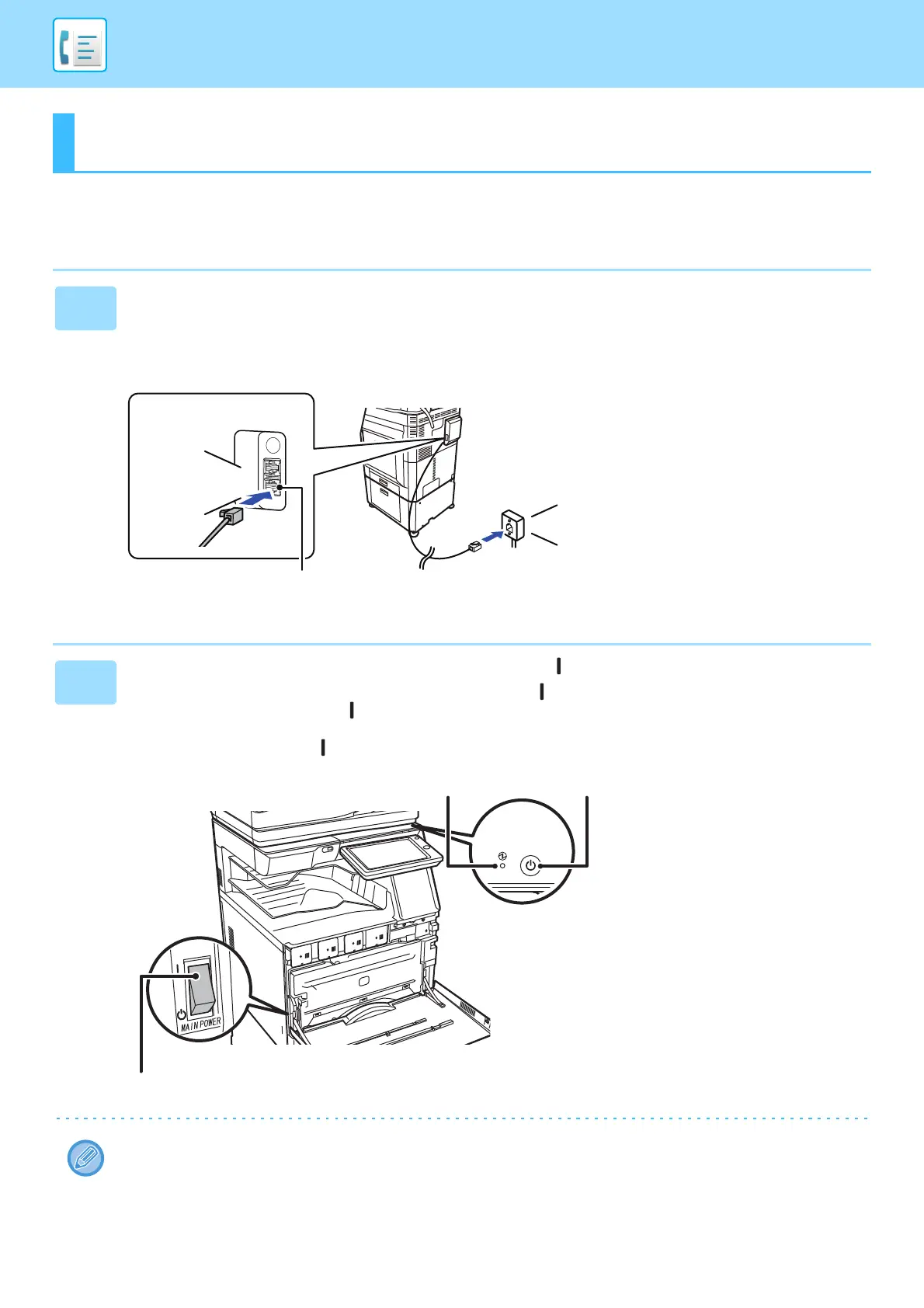 MAIN POWER