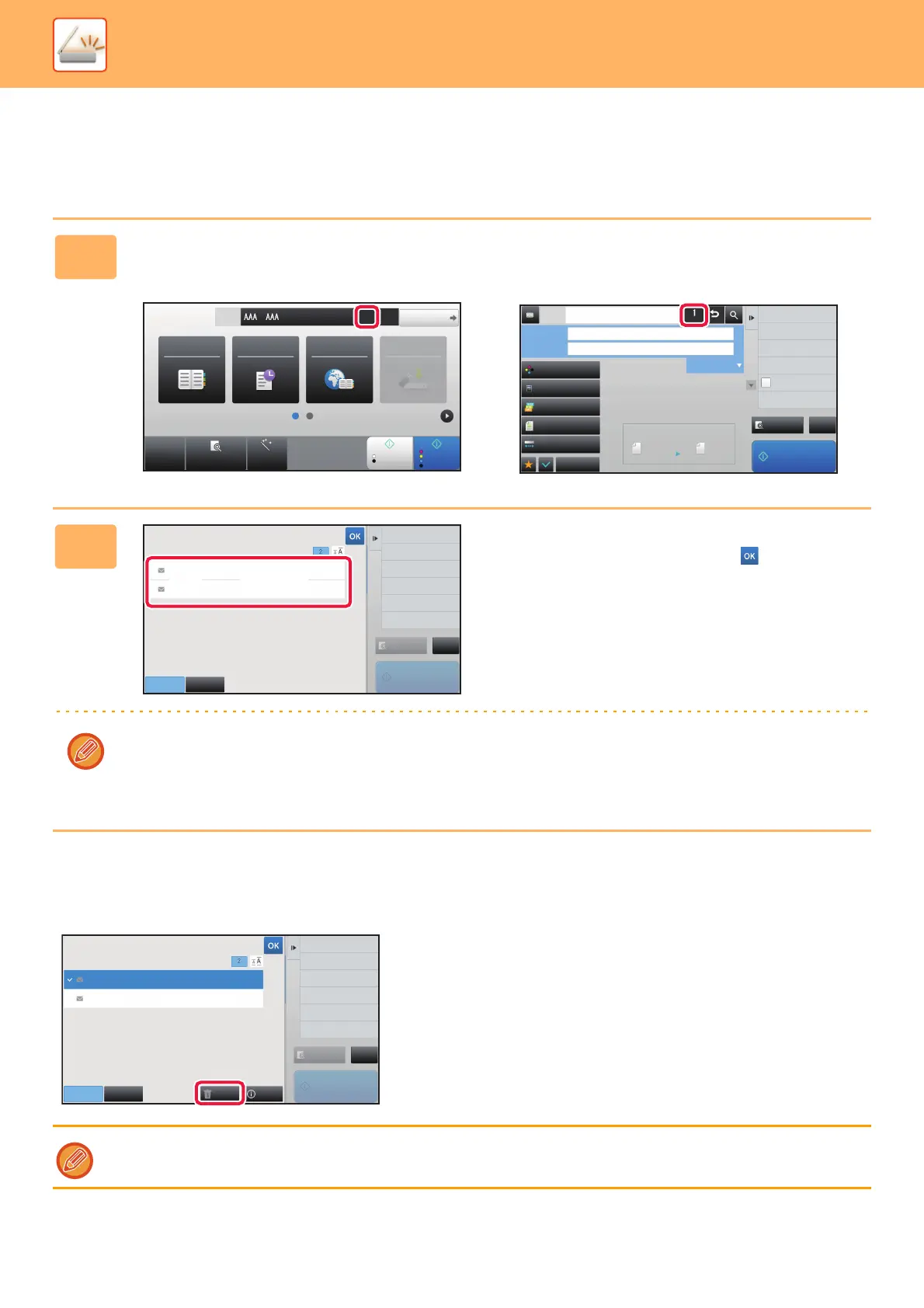 AAA AAA

1

OK

2

OK

OK

2