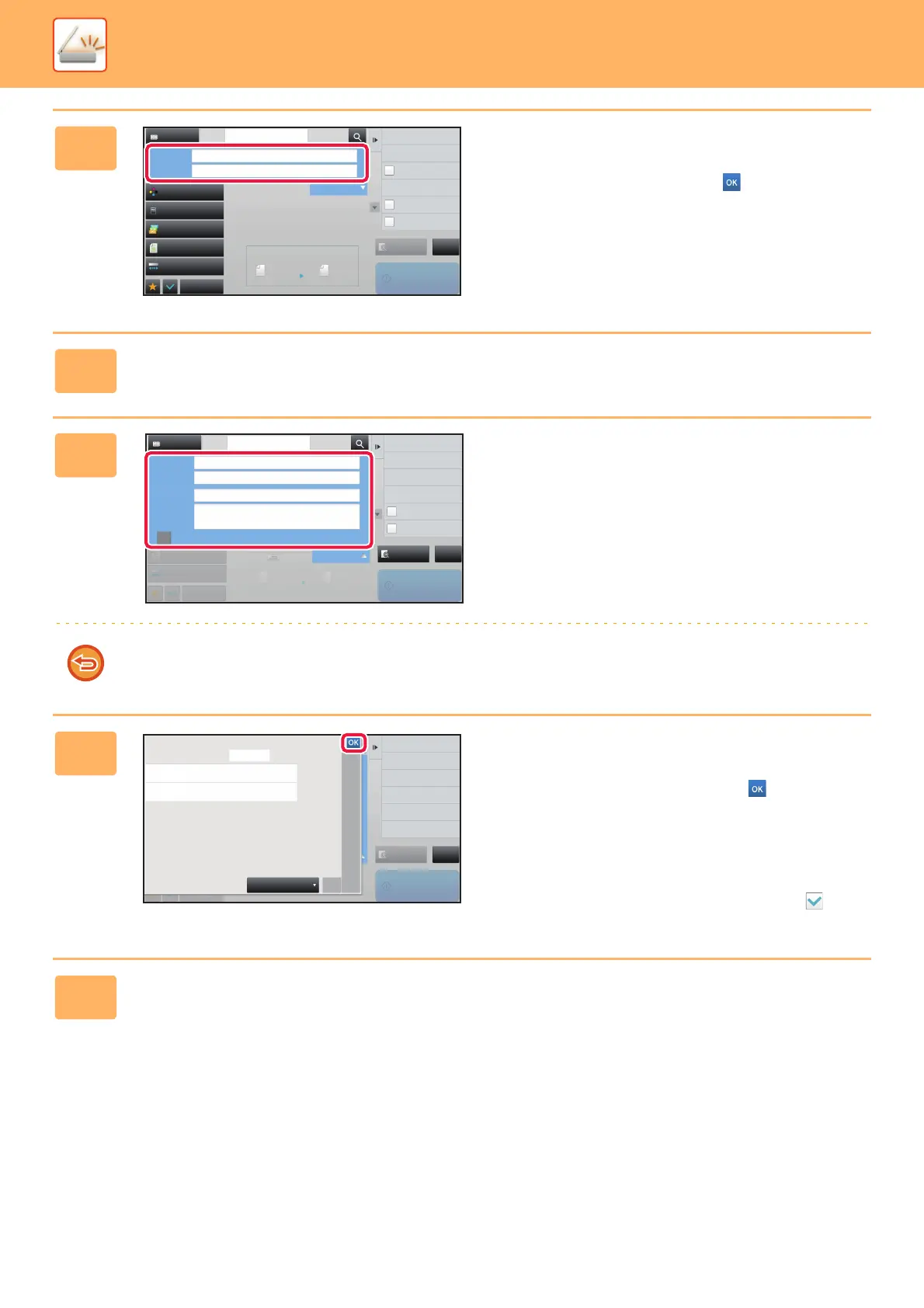 OK

OK

OK