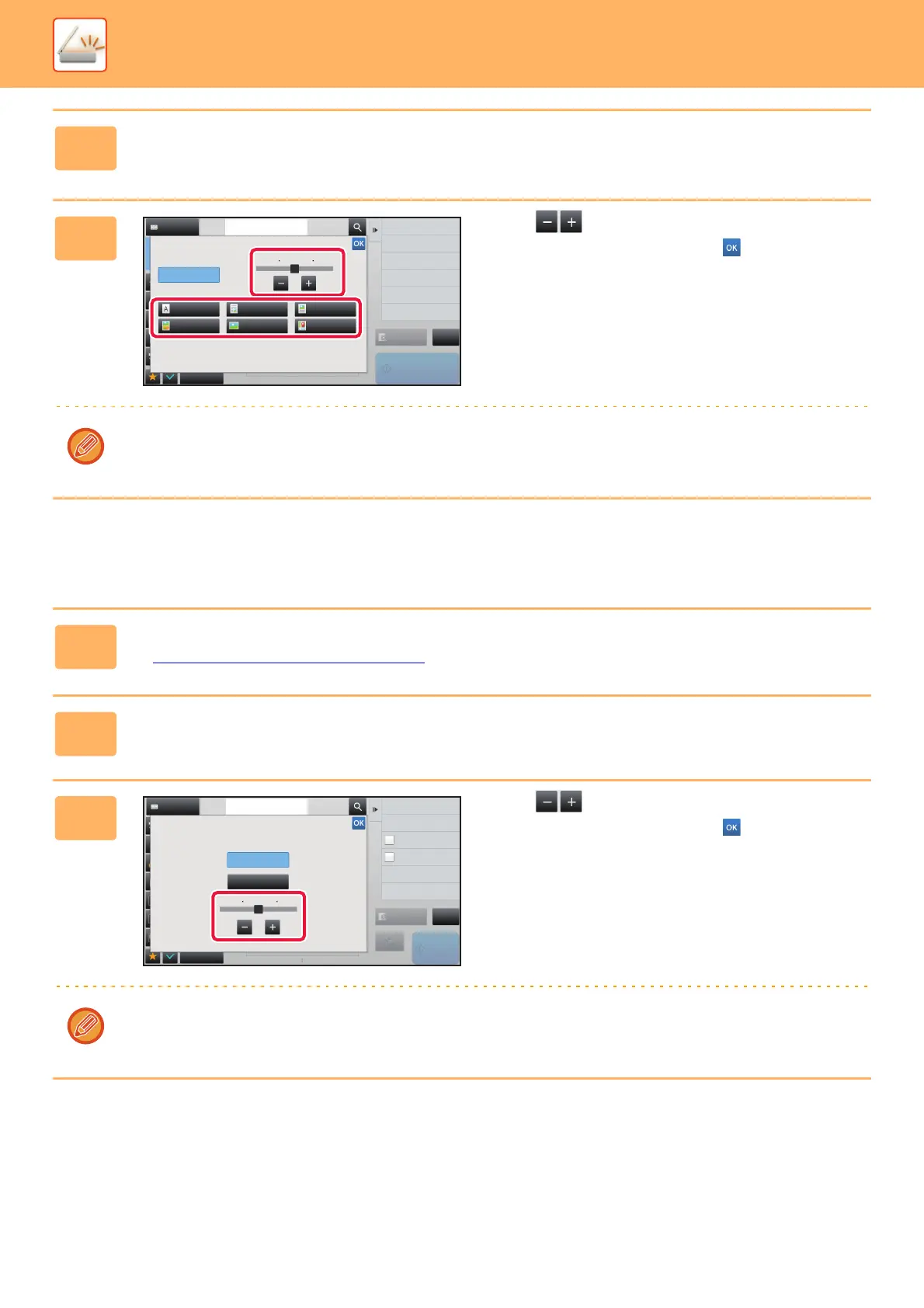 OK

OK

OK

OK