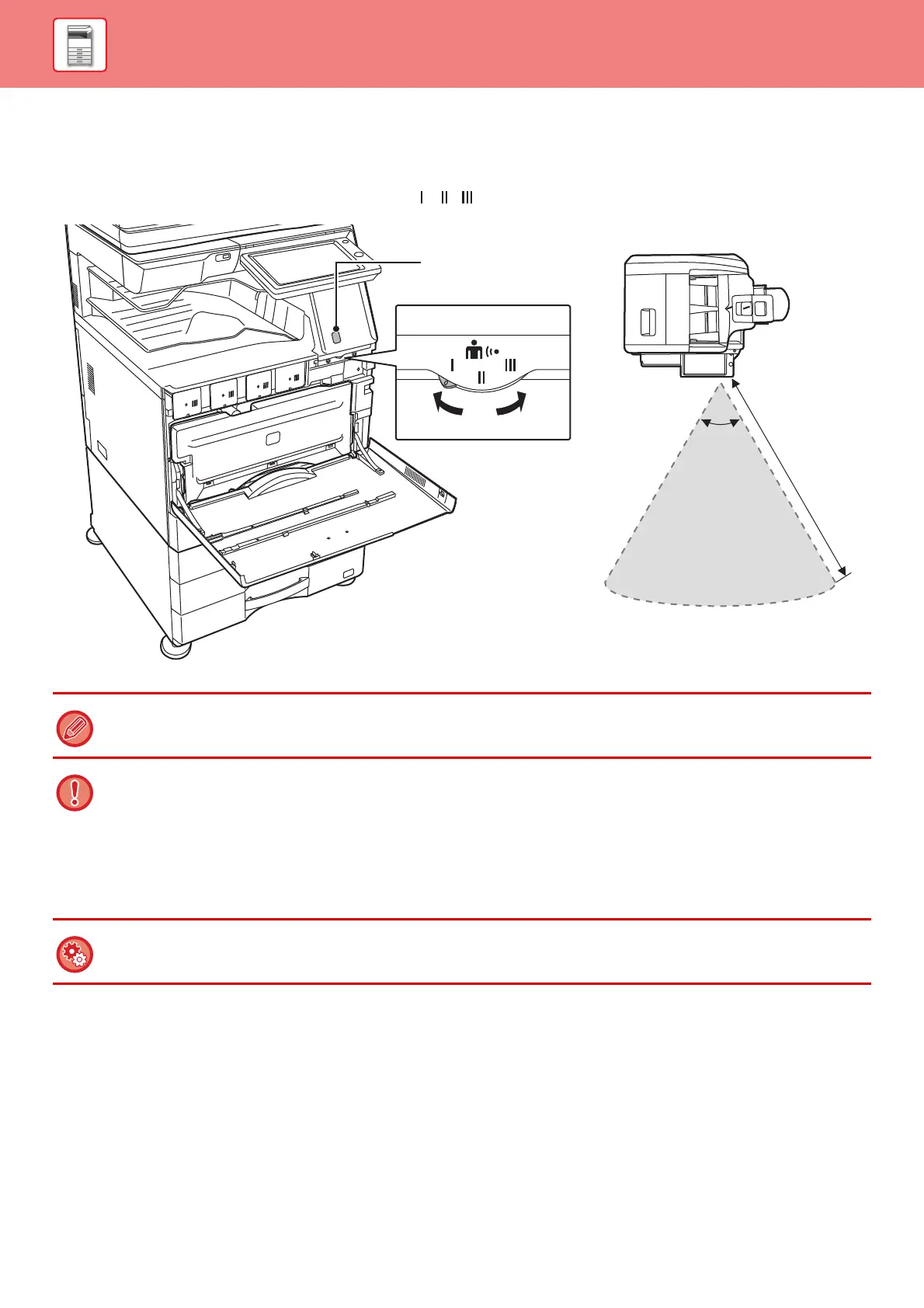 I II III

I II III