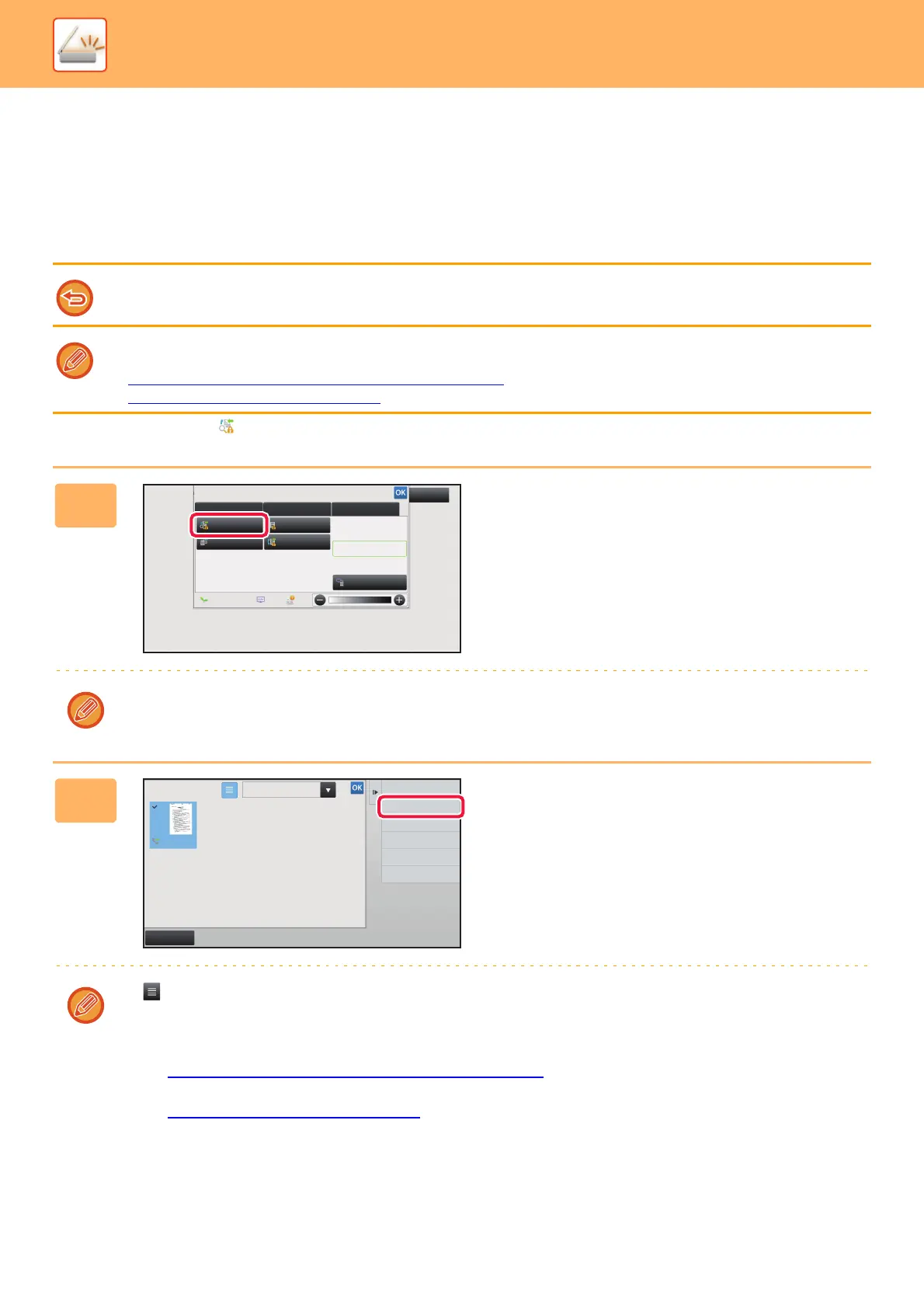 OK

OK