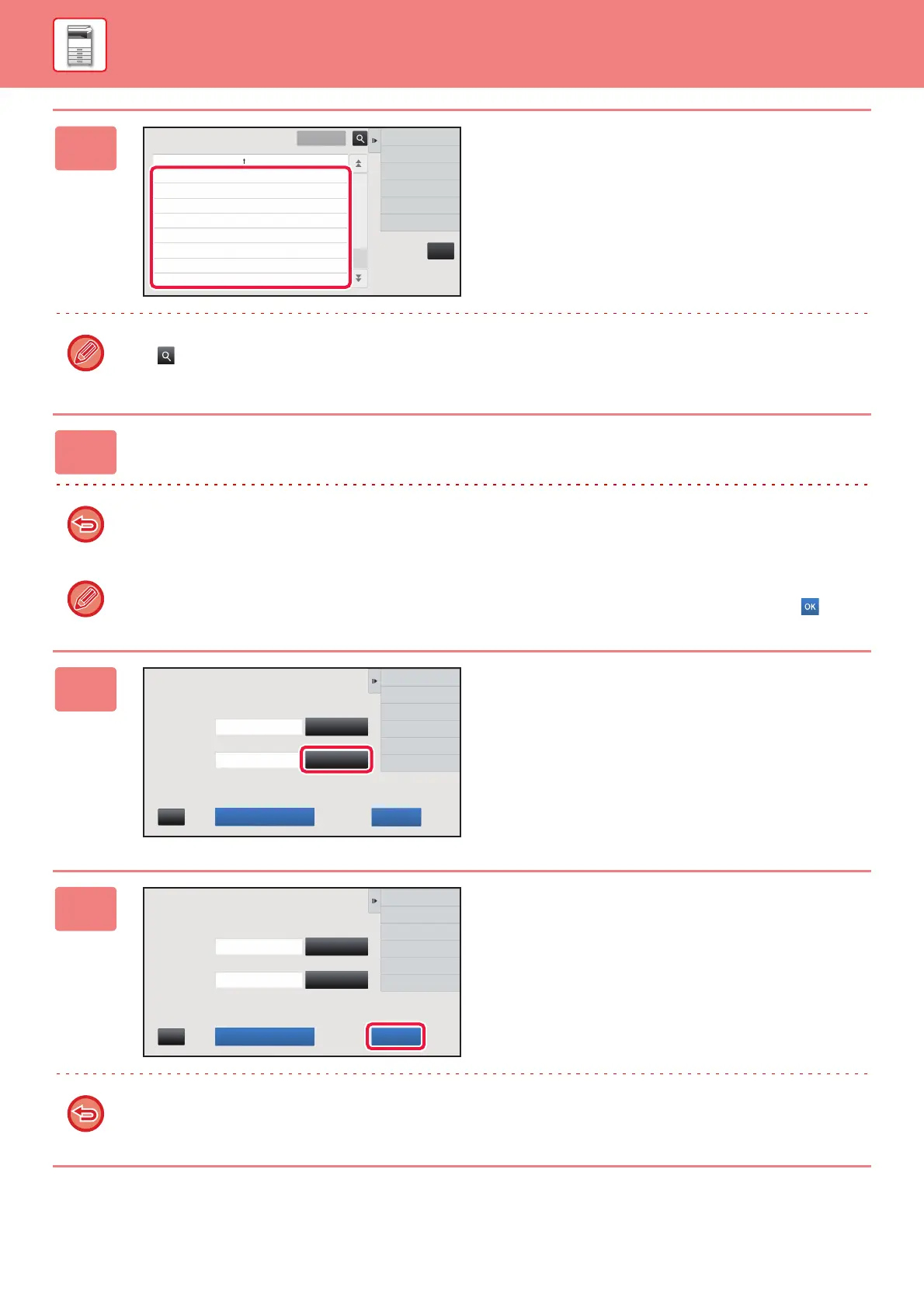 OK