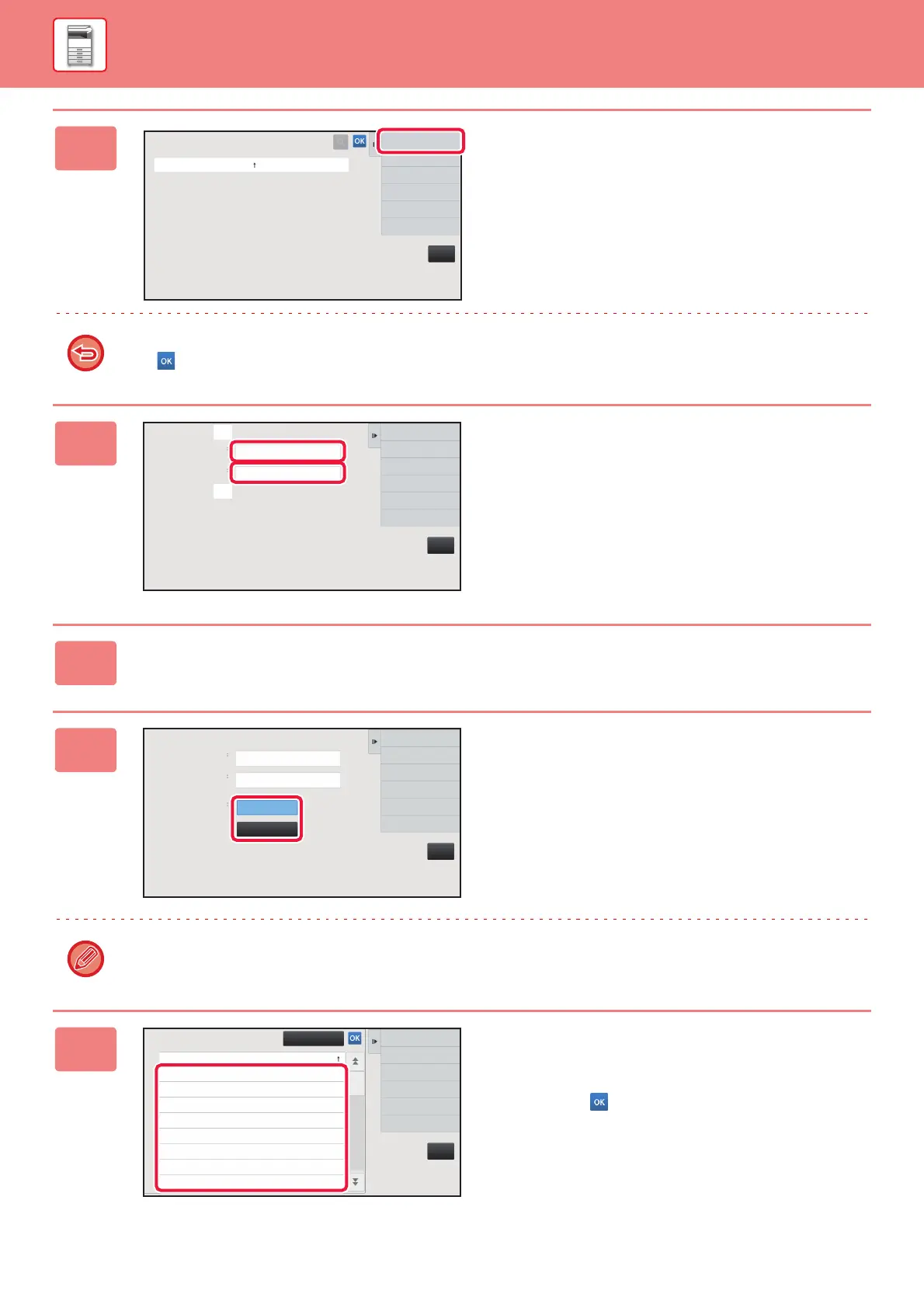 OK

OK

OK

OK