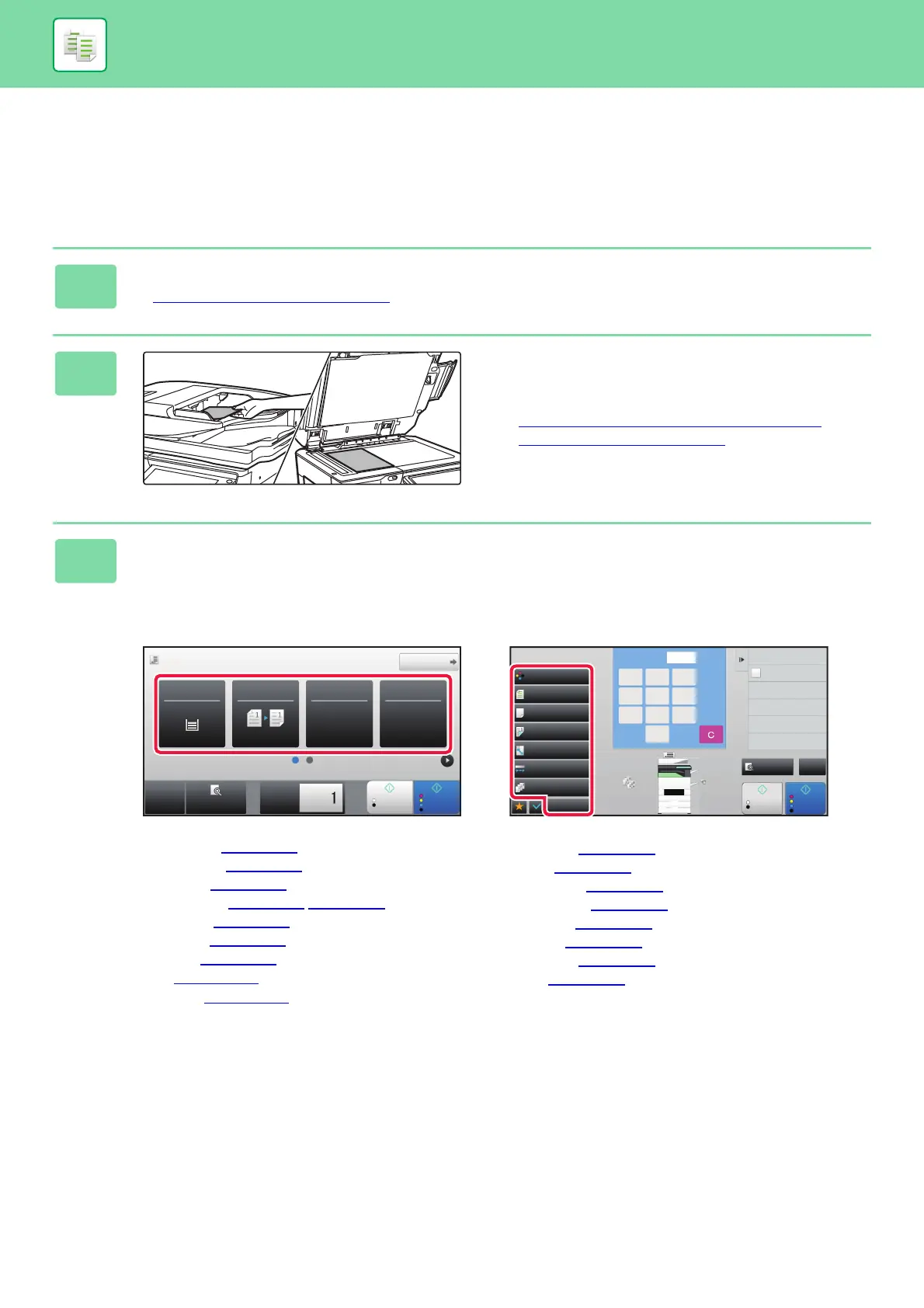 1

C