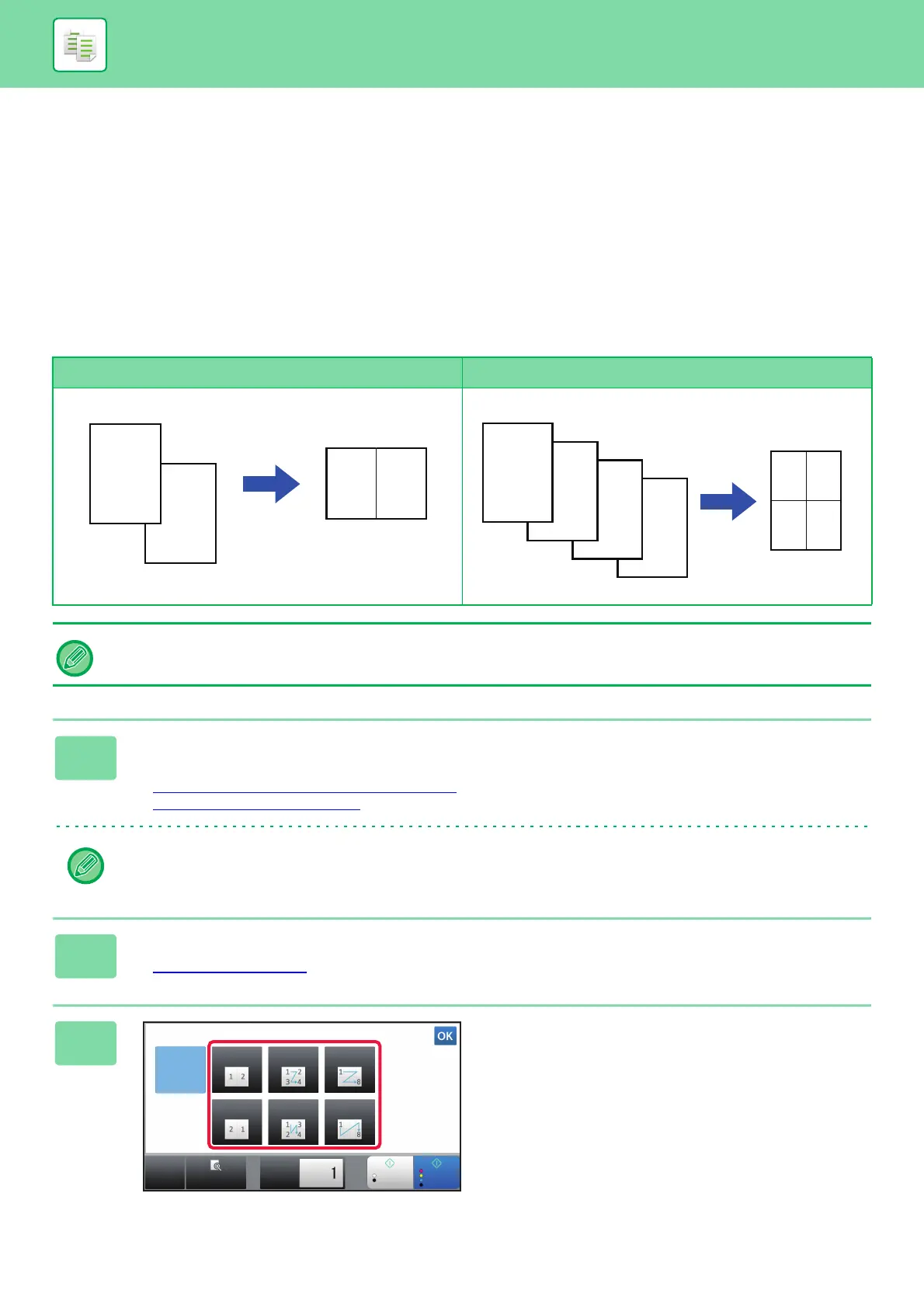 OK

1 2

1 2
3 4

1
8

2 1

1 3
2 4

1
8

1