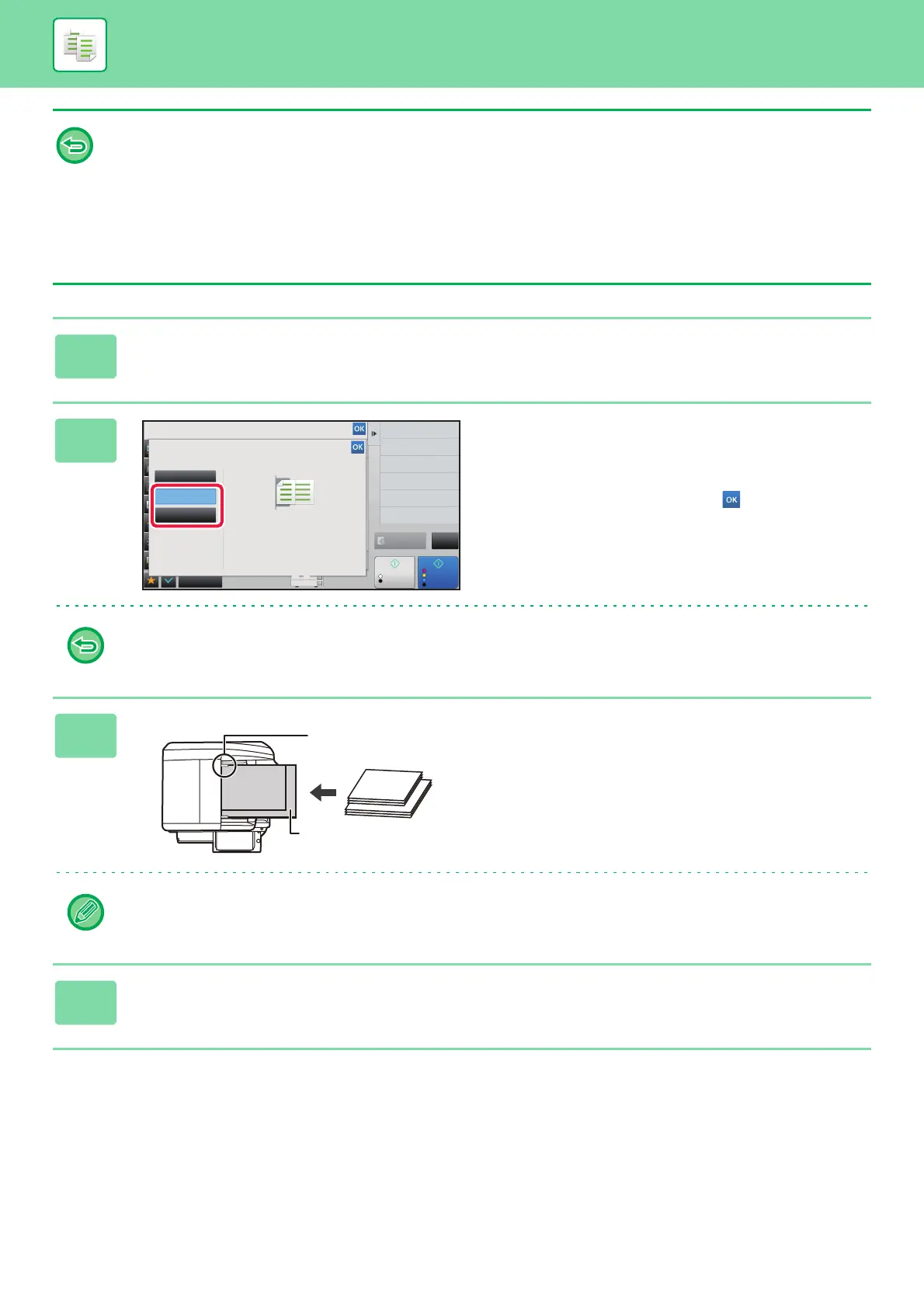 OK

OK

OK