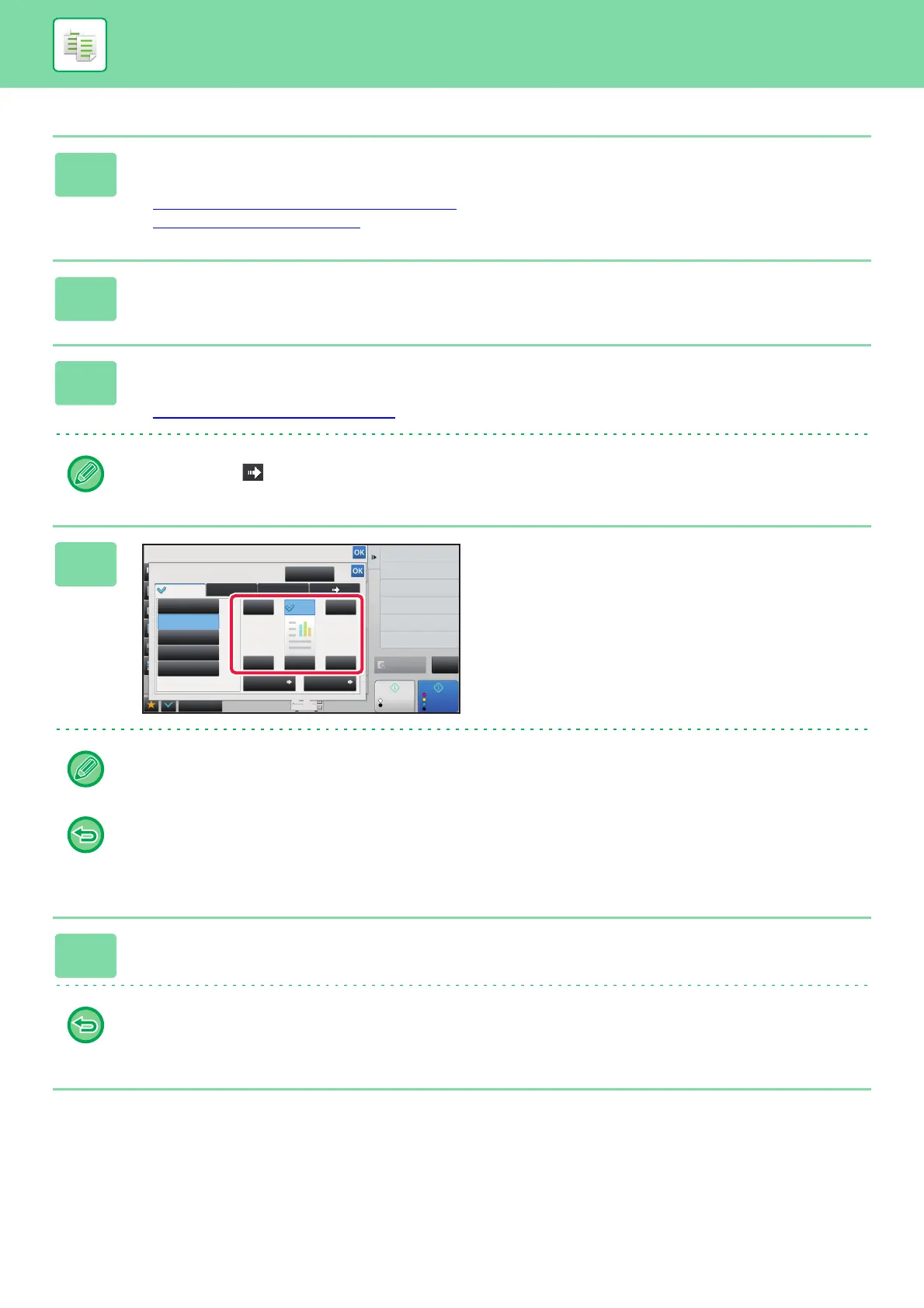 OK

OK