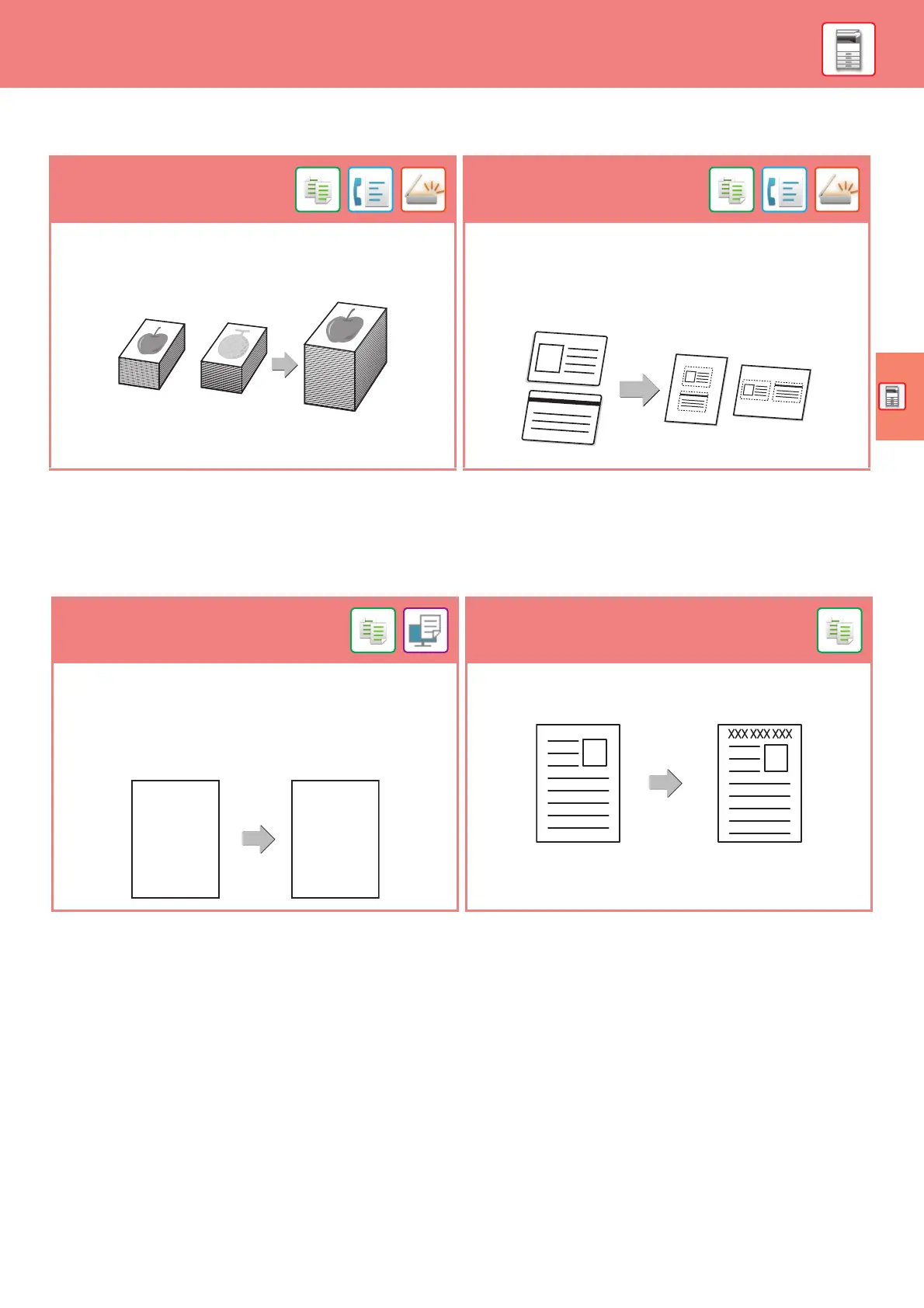 XXX XXX XXX