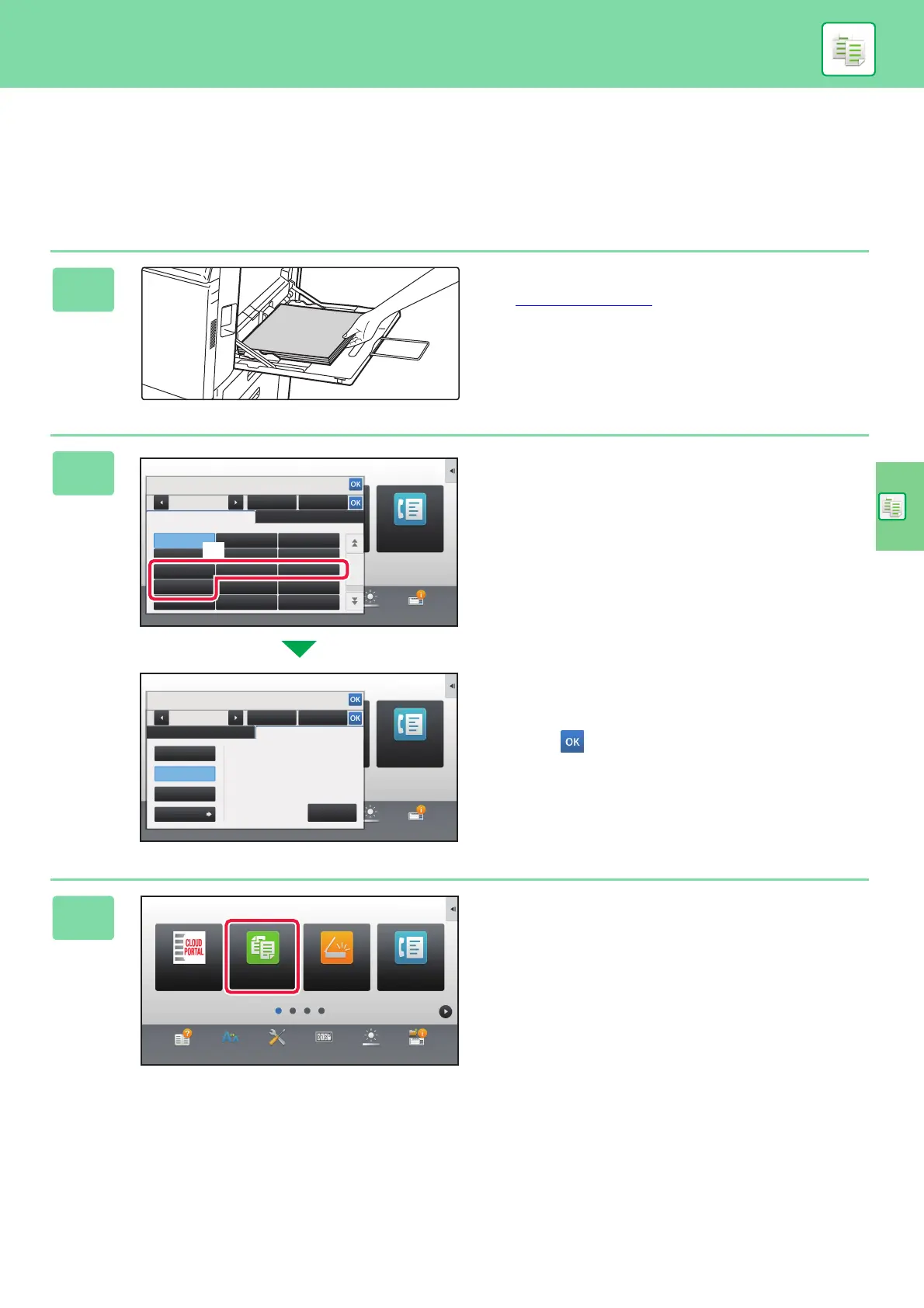 OK

OK

OK

OK

OK

CLOUD PORTAL