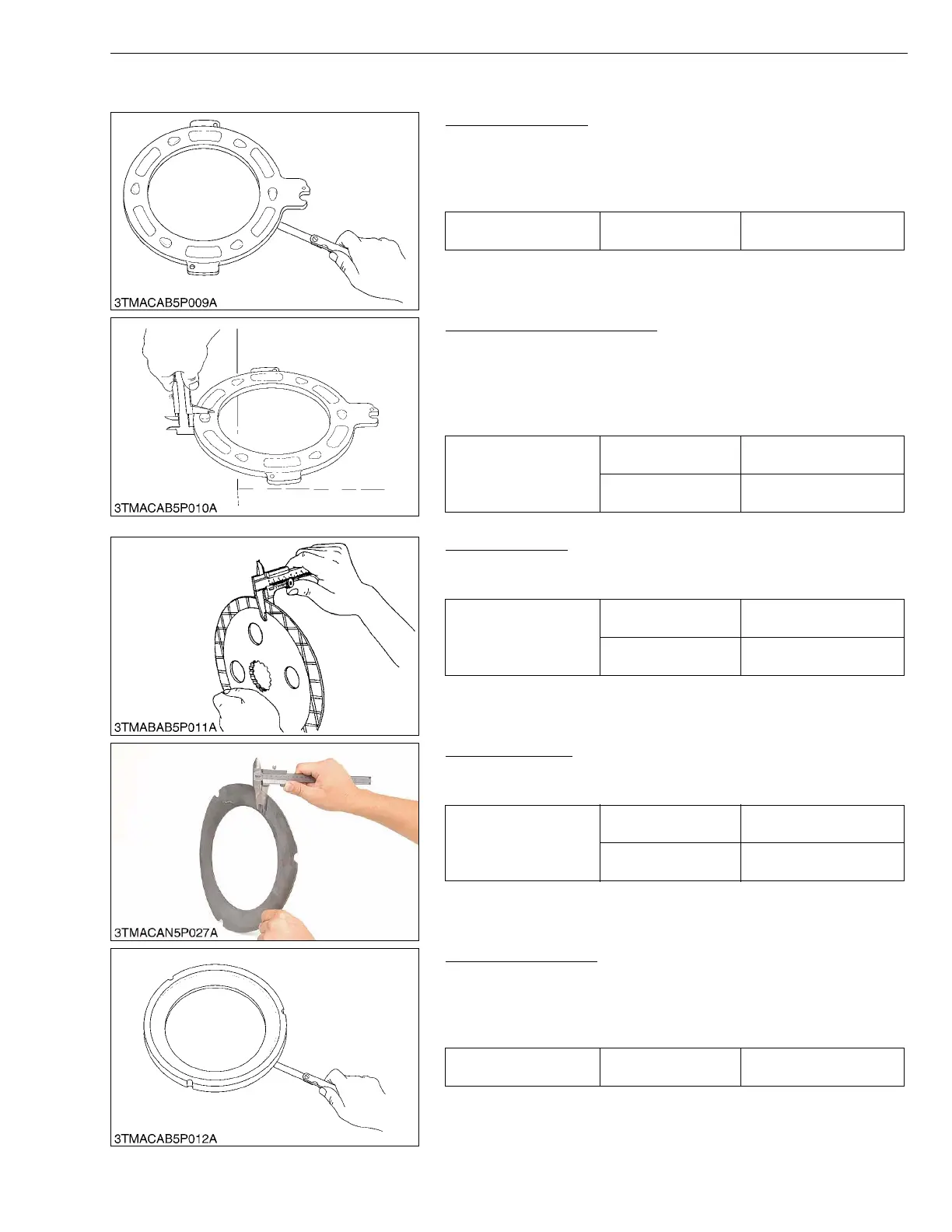 3TMACAB5P009A

3TMACAB5P010A

3TMABAB5P011A

3TMACAN5P027A

3TMACAB5P012A