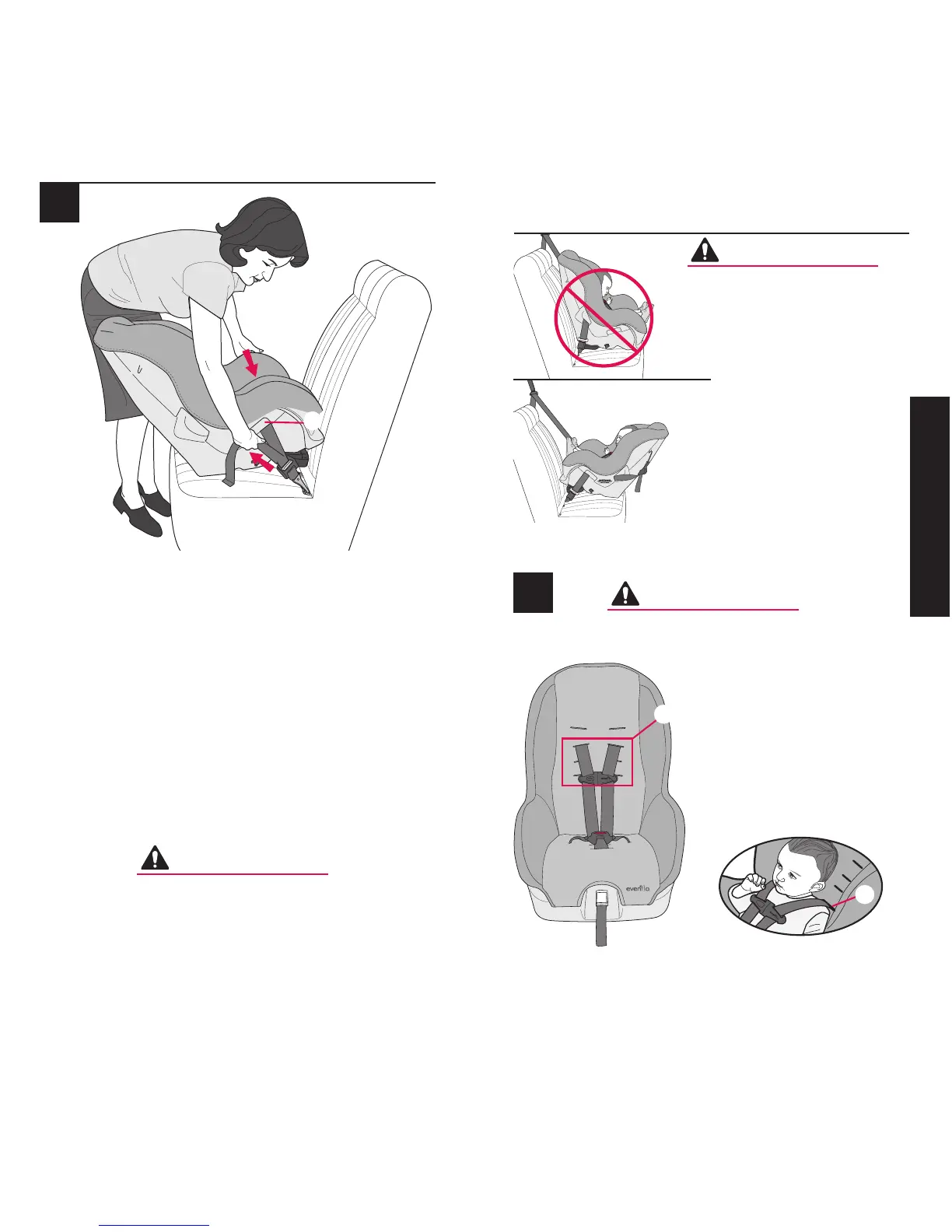 evenflo