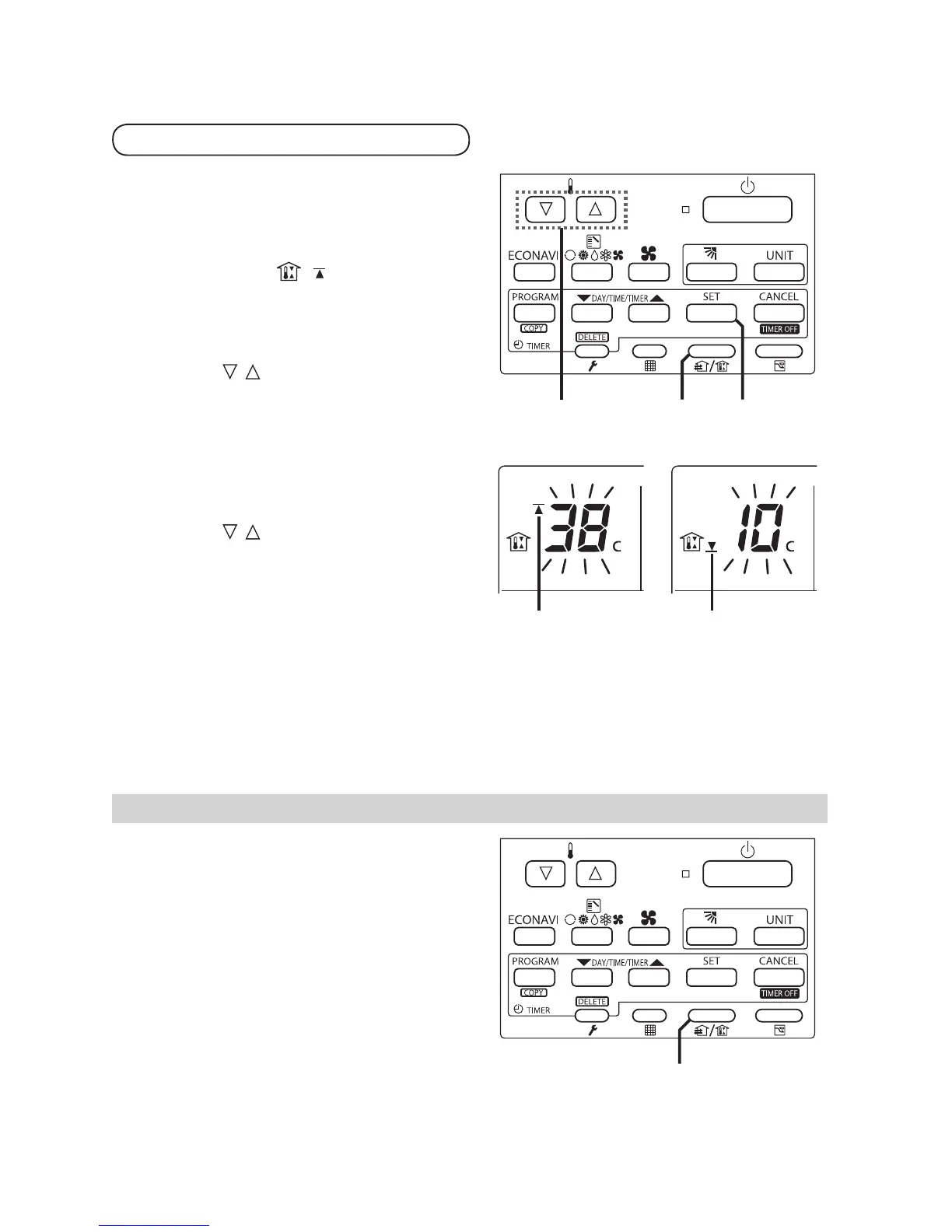 ECONAVI

UNIT

PROGRAM

DAY/TIME/TIMER

SET

CANCEL

COPY

TIMER OFF

DELETE

TIMER

38 C

10 C

ECONAVI

UNIT

PROGRAM

DAY/TIME/TIMER

SET

CANCEL

COPY

TIMER OFF

DELETE

TIMER