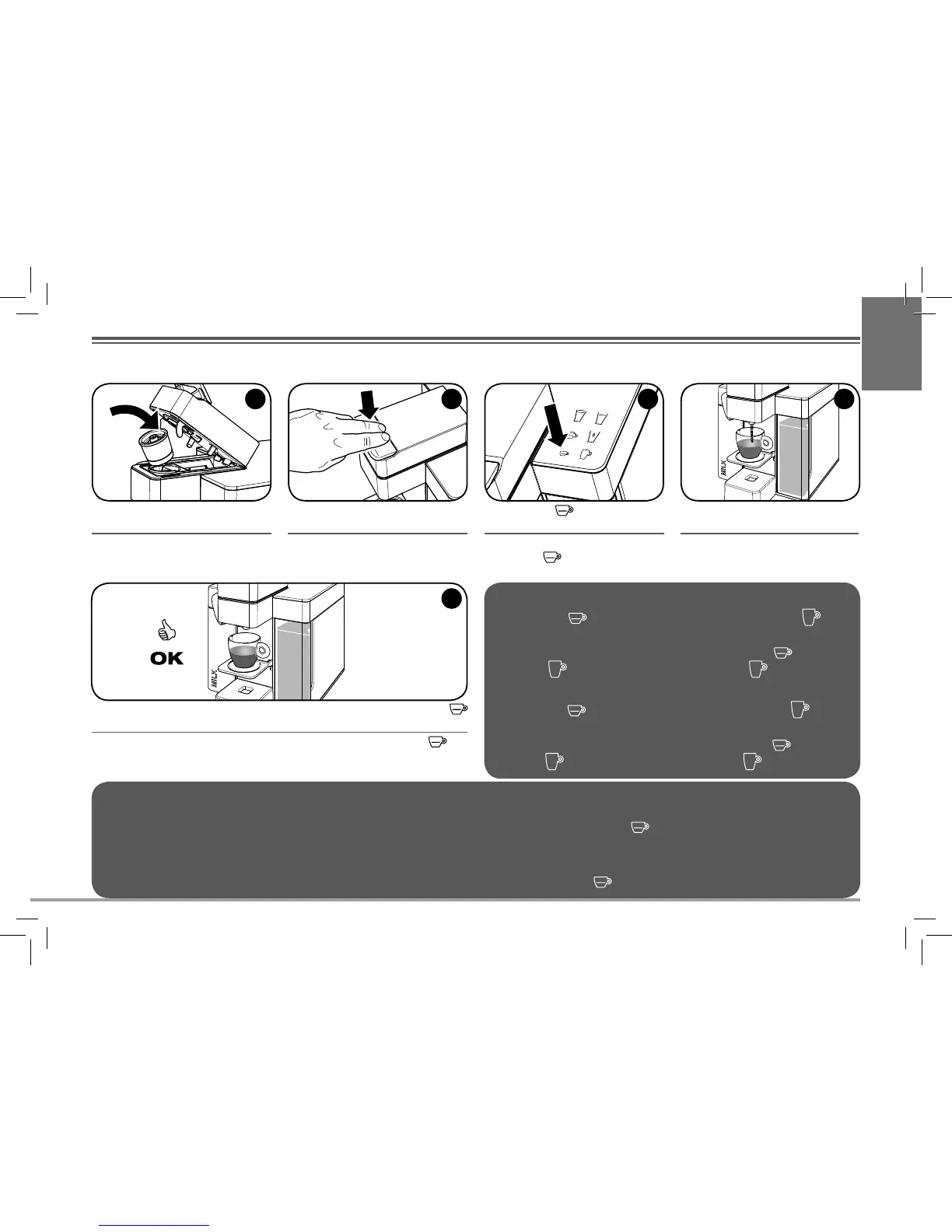 OK