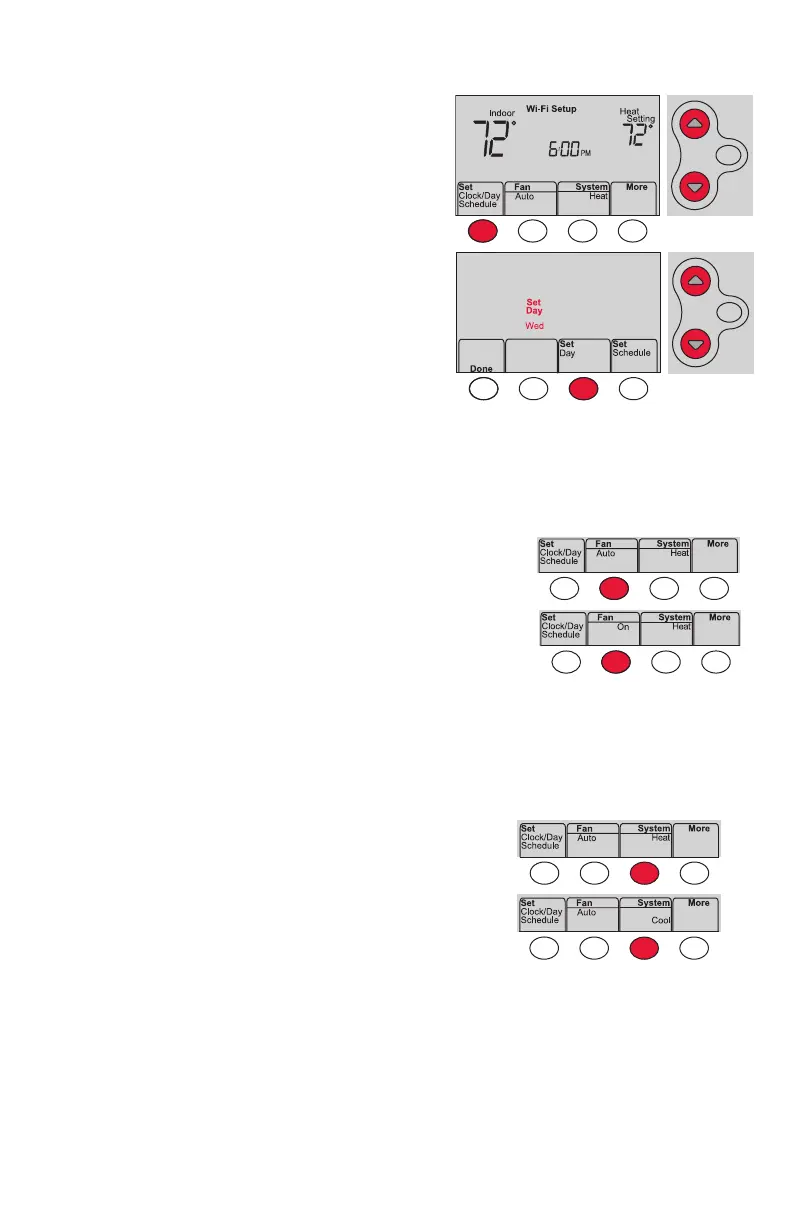 Wi-Fi Setup
Indoor
72°
6:00 PM
Heat Setting
72°
Set Clock/Day Schedule
Fan Auto
System Heat
More

Set Day
Wed
Done
Set Day
Set Schedule

Set Clock/Day Schedule
Fan Auto
System Heat
More

Set Clock/Day Schedule
Fan On
System Heat
More

Set Clock/Day Schedule
Fan Auto
System Heat
More

Set Clock/Day Schedule
Fan Auto
System Cool
More