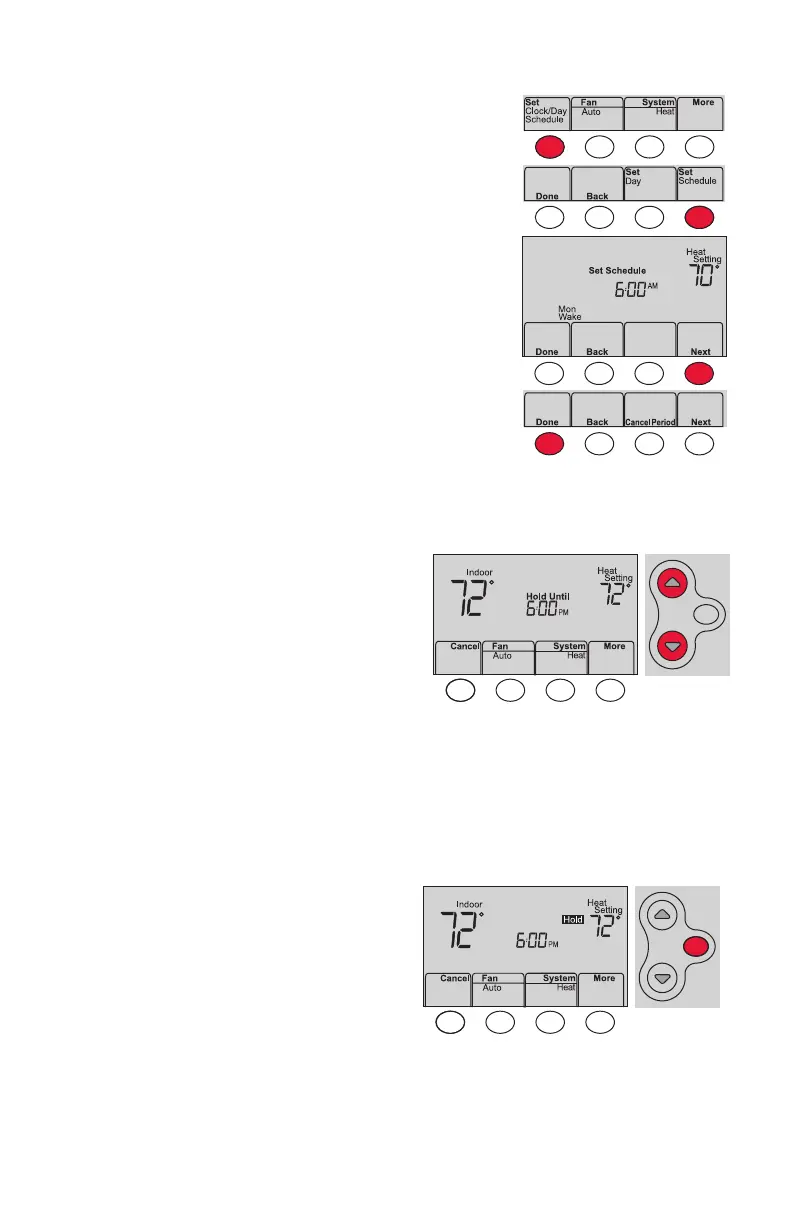 Set Clock/Day Schedule
Fan Auto
System Heat
More

Done
Back
Set Day
Set Schedule

Set Schedule
6:00 AM
Heat Setting
70°
Mon Wake
Done
Back
Next

Done
Back
Cancel Period
Next

Indoor
72°
Hold Until
6:00 PM
Heat Setting
72°
Cancel
Fan Auto
System Heat
More

Indoor
72°
6:00 PM
Hold
Heat Setting
72°
Cancel
Fan Auto
System Heat
More