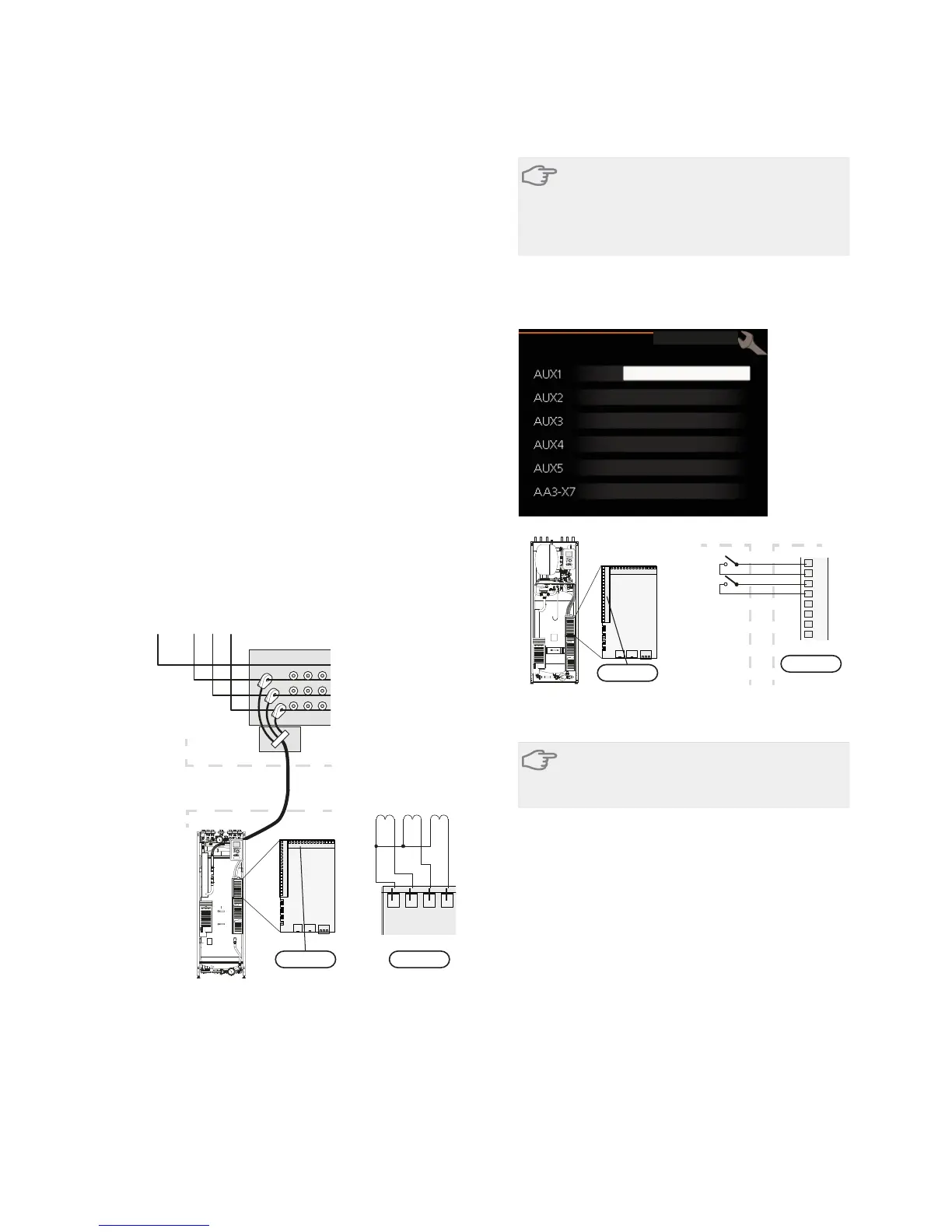 AUX1
AUX2
AUX3
AUX4
AUX5
AA3-X7