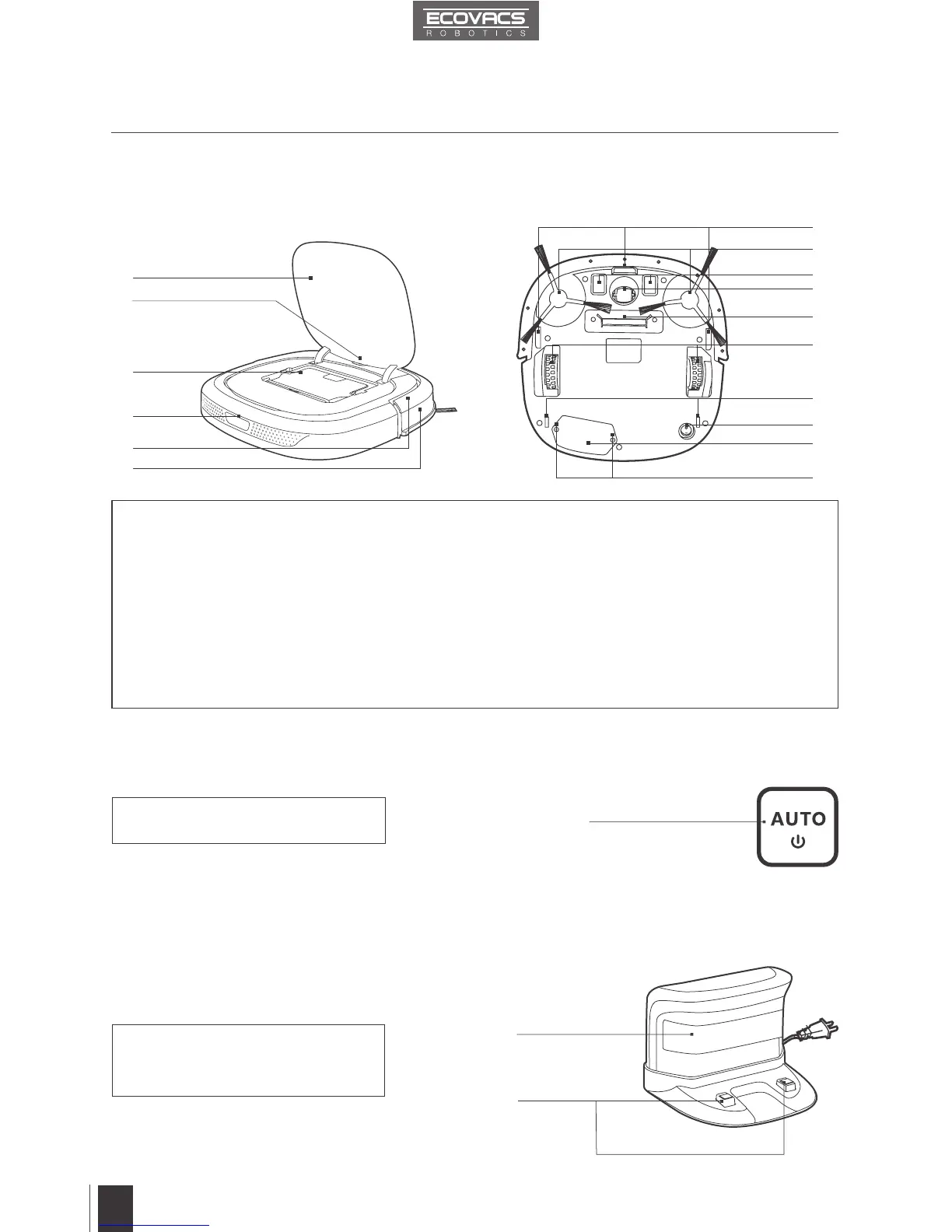 ECOVACS
ROBOTICS

AUTO