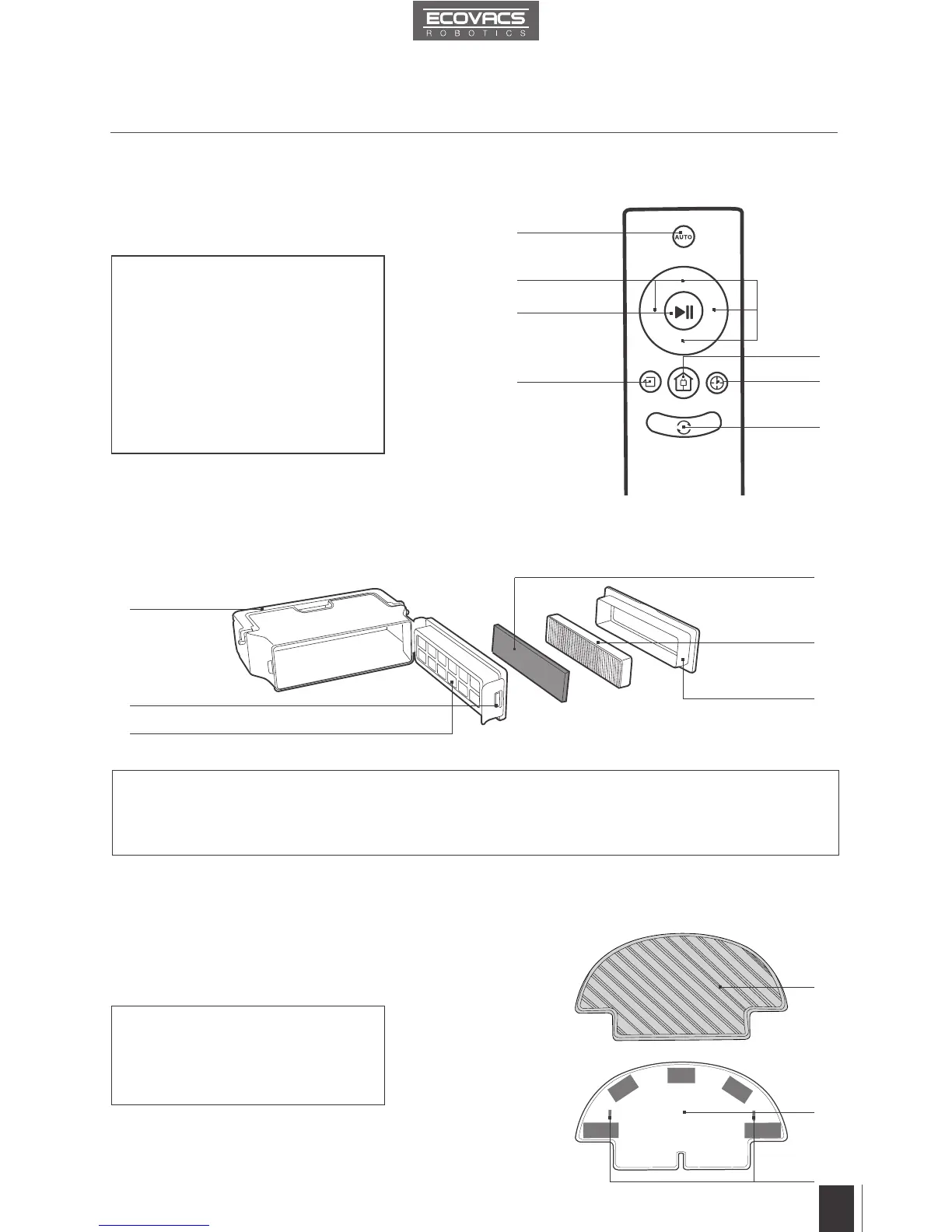 ECOVACS
ROBOTICS

AUTO