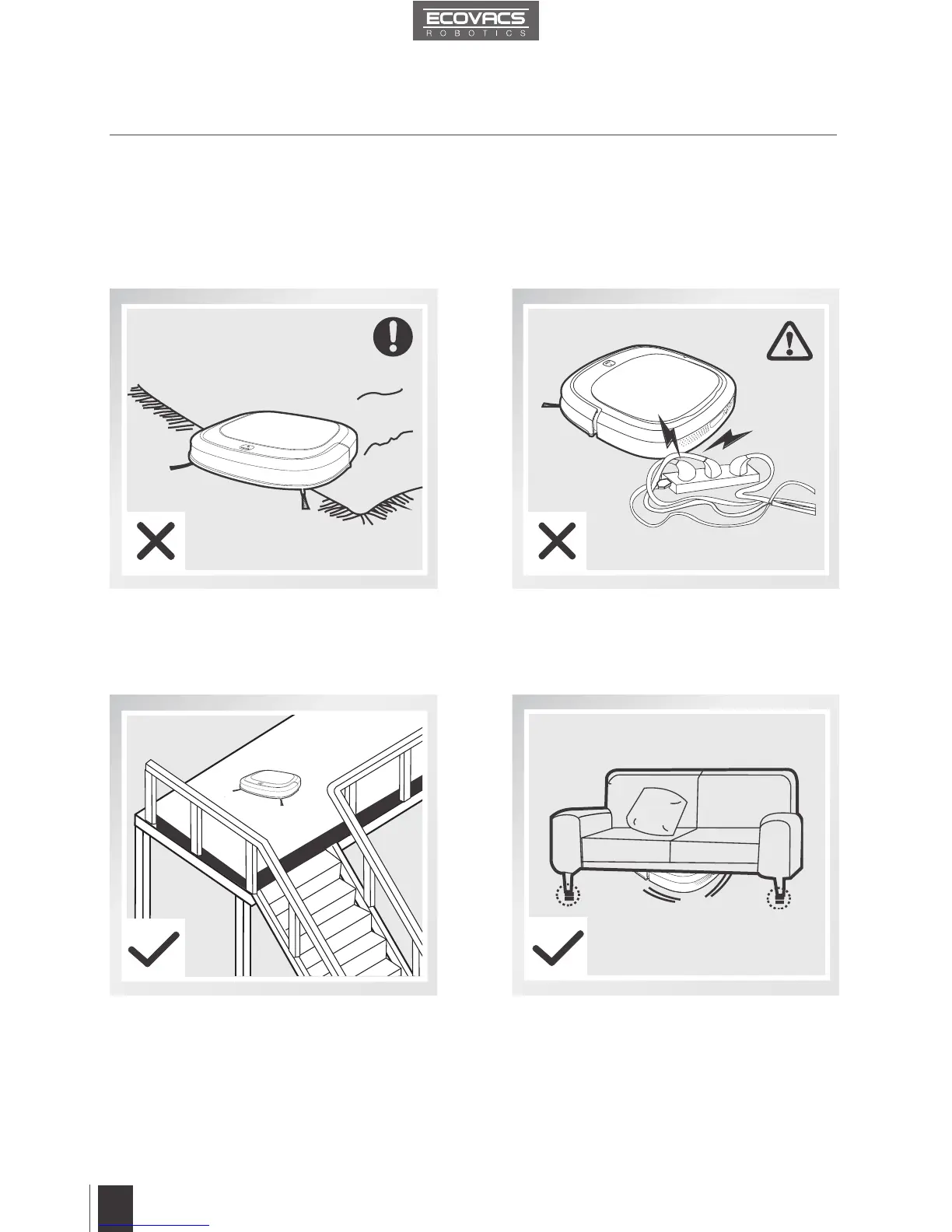 ECOVACS
ROBOTICS