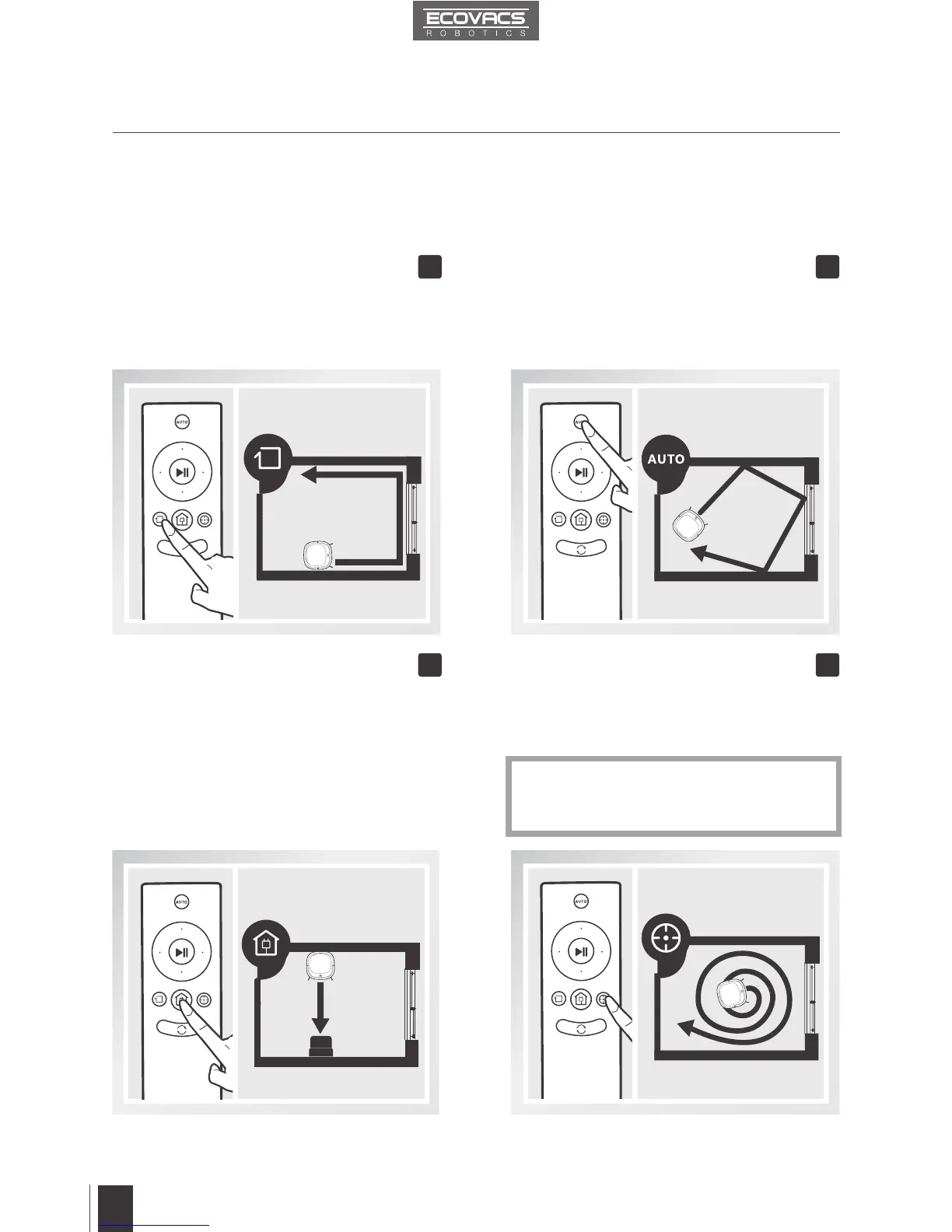 ECOVACS
ROBOTICS

AUTO

AUTO

AUTO

AUTO

AUTO