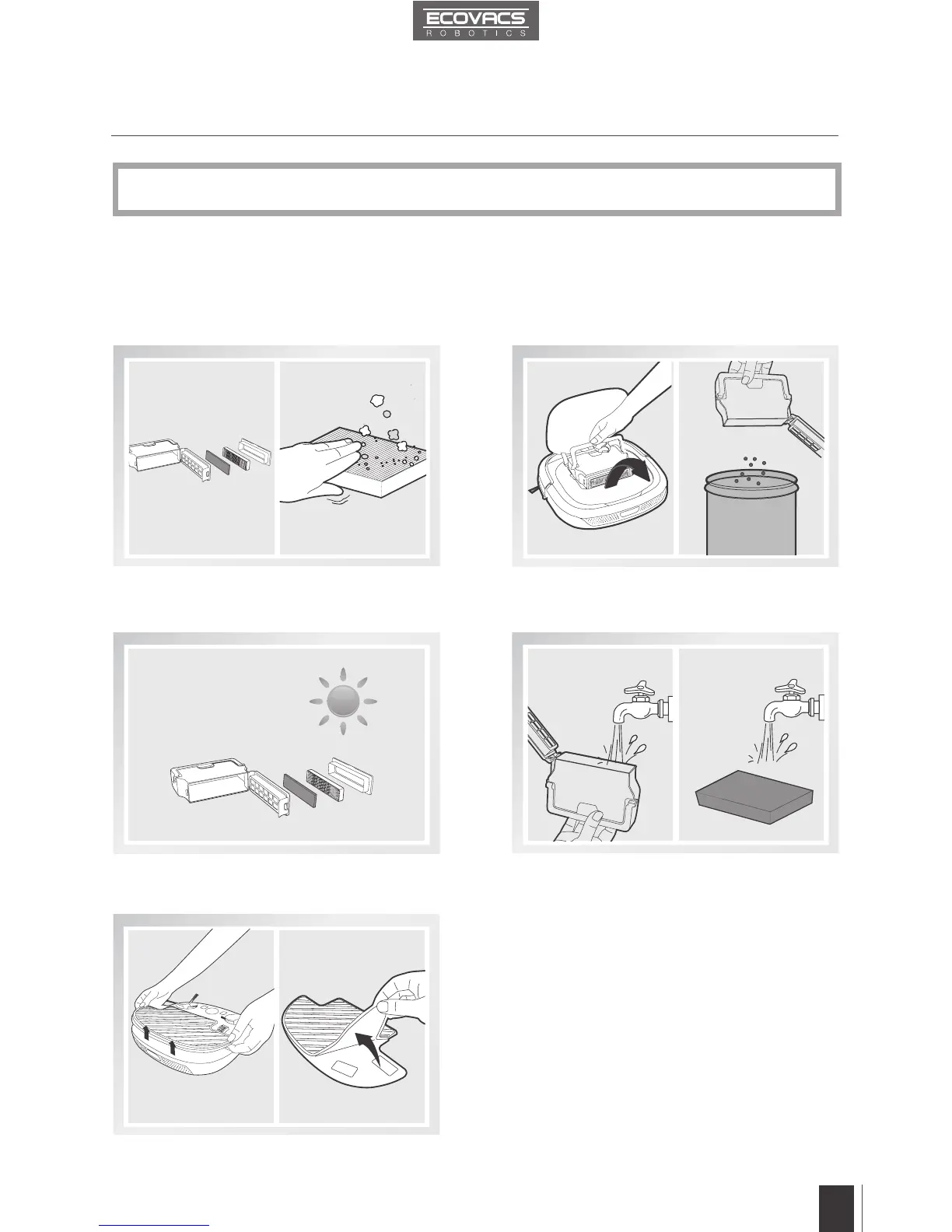 ECOVACS
ROBOTICS