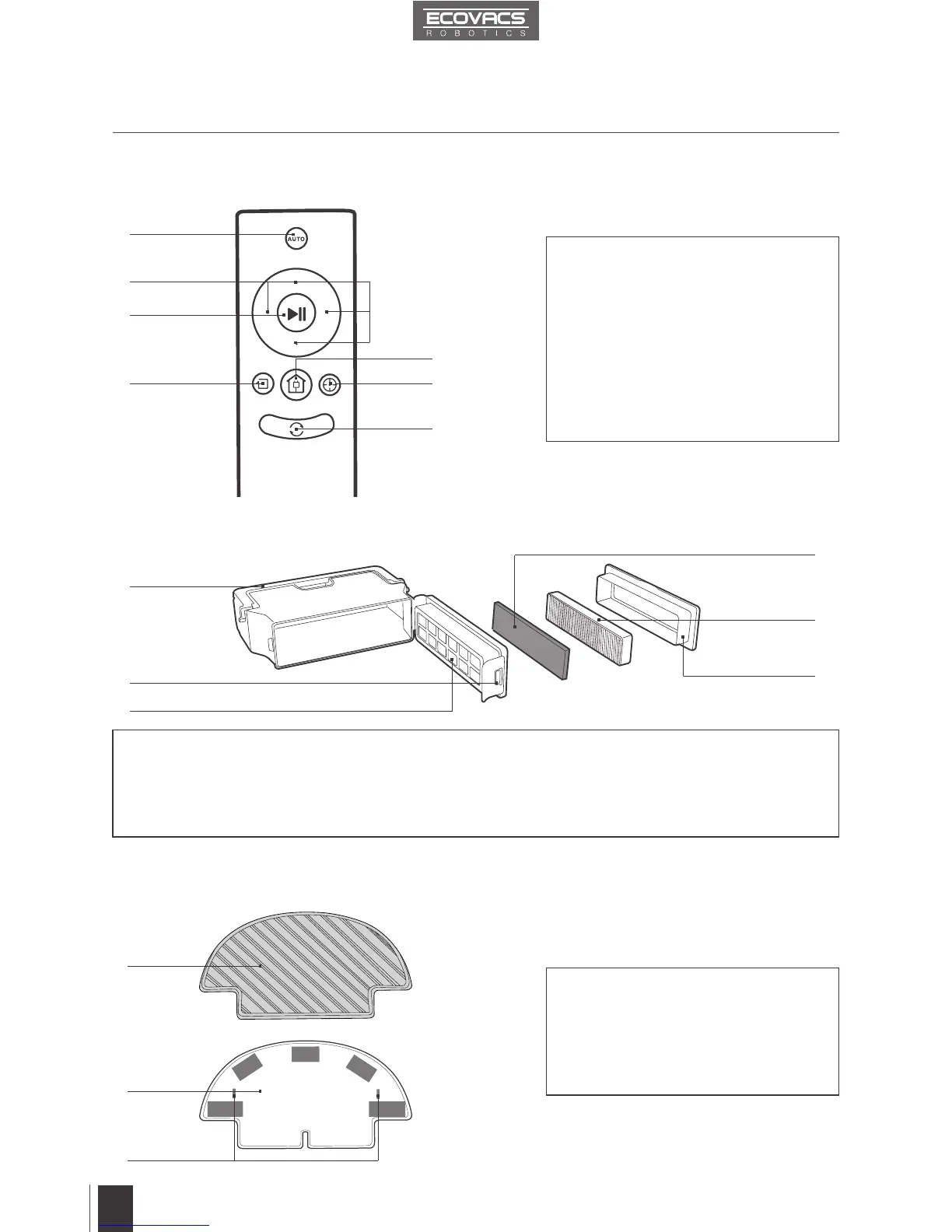 ECOVACS
ROBOTICS

AUTO