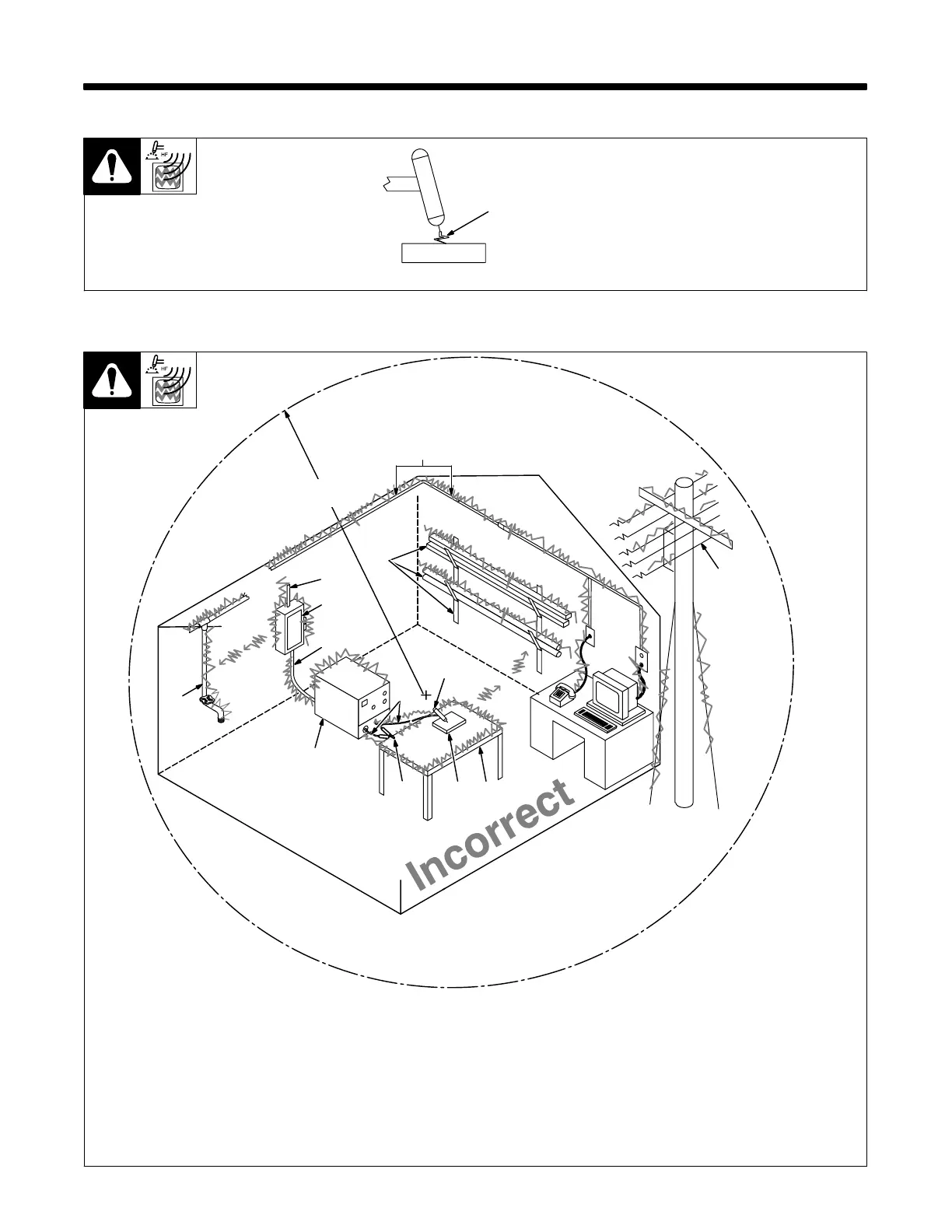 HF

HF

Incorrect