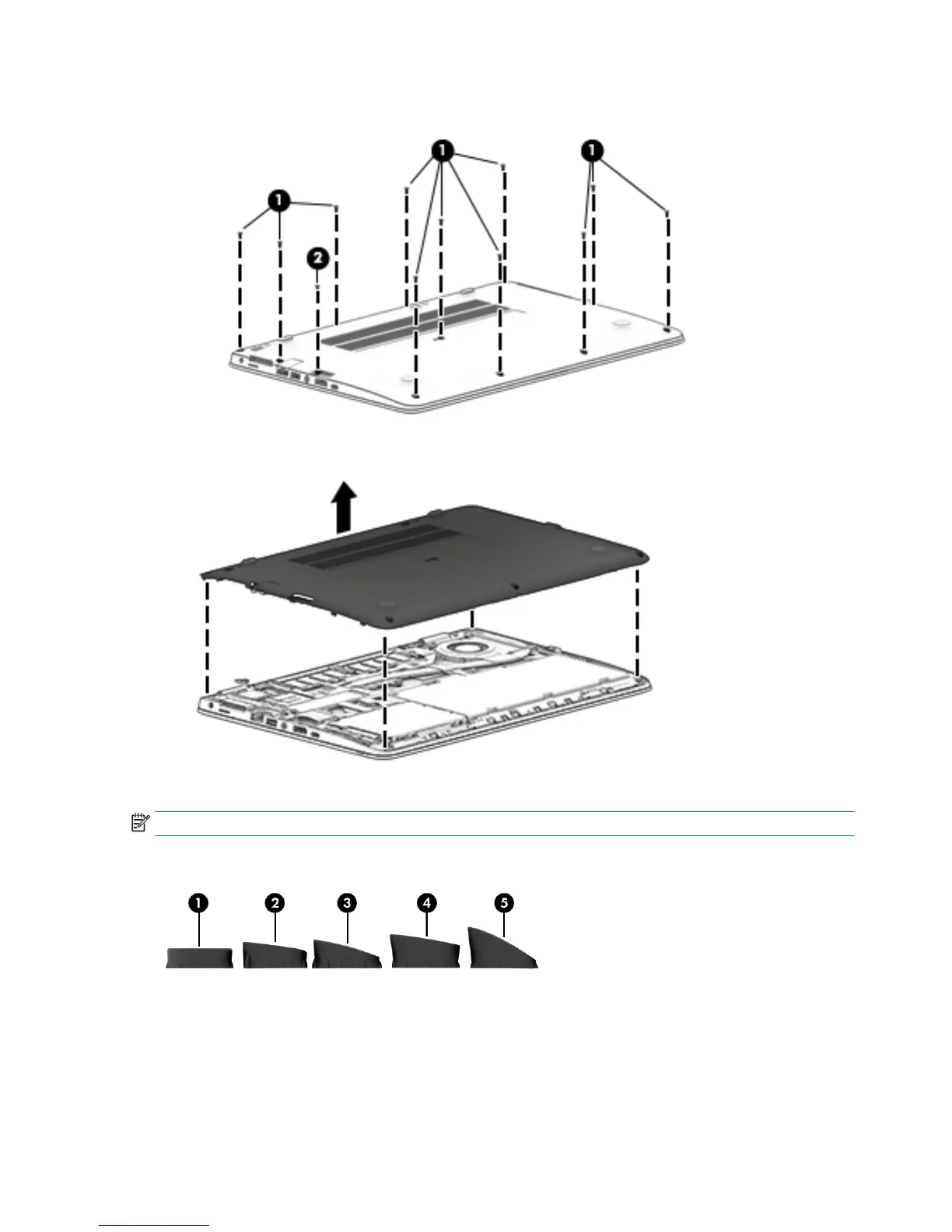 1
1
1
2
1
2
3
4
5