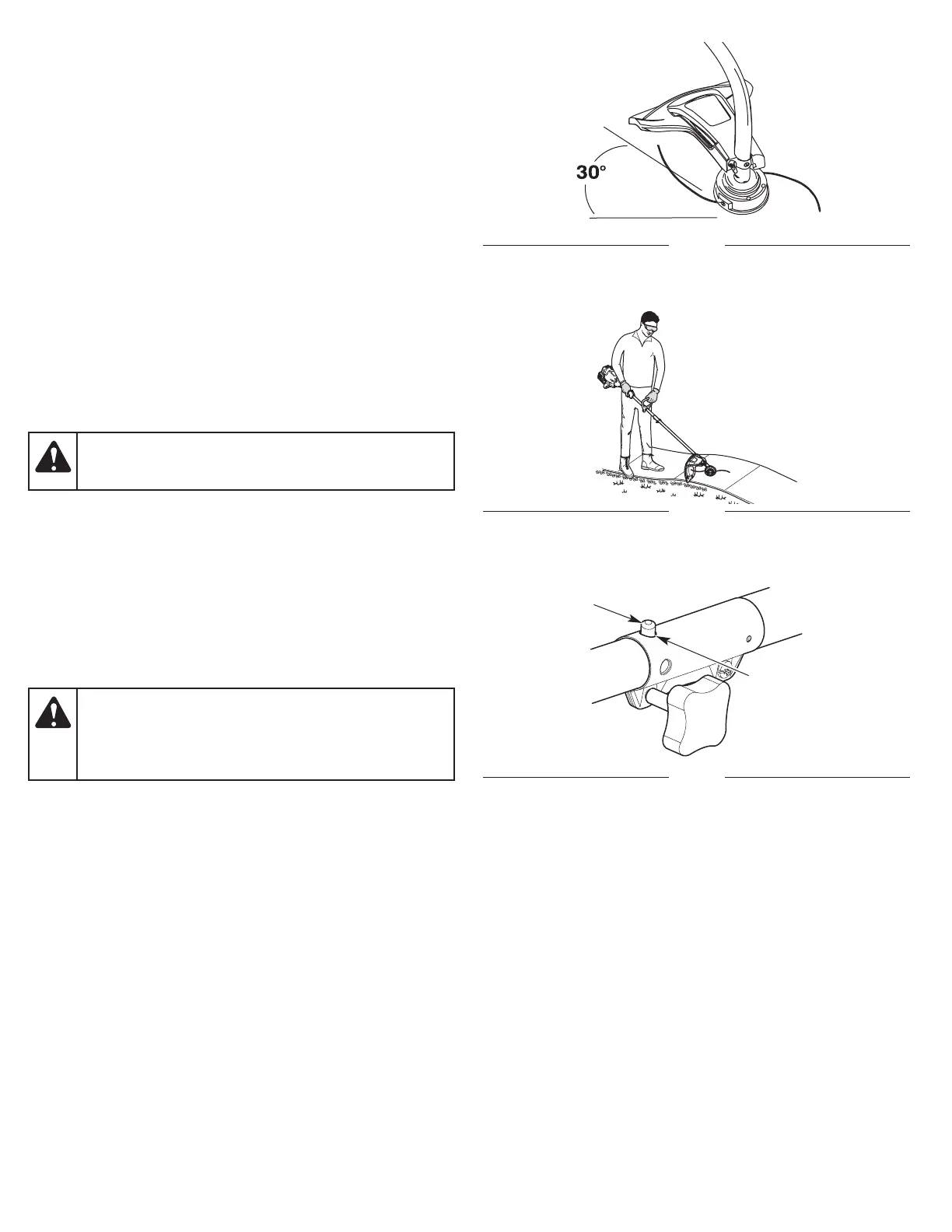 30°