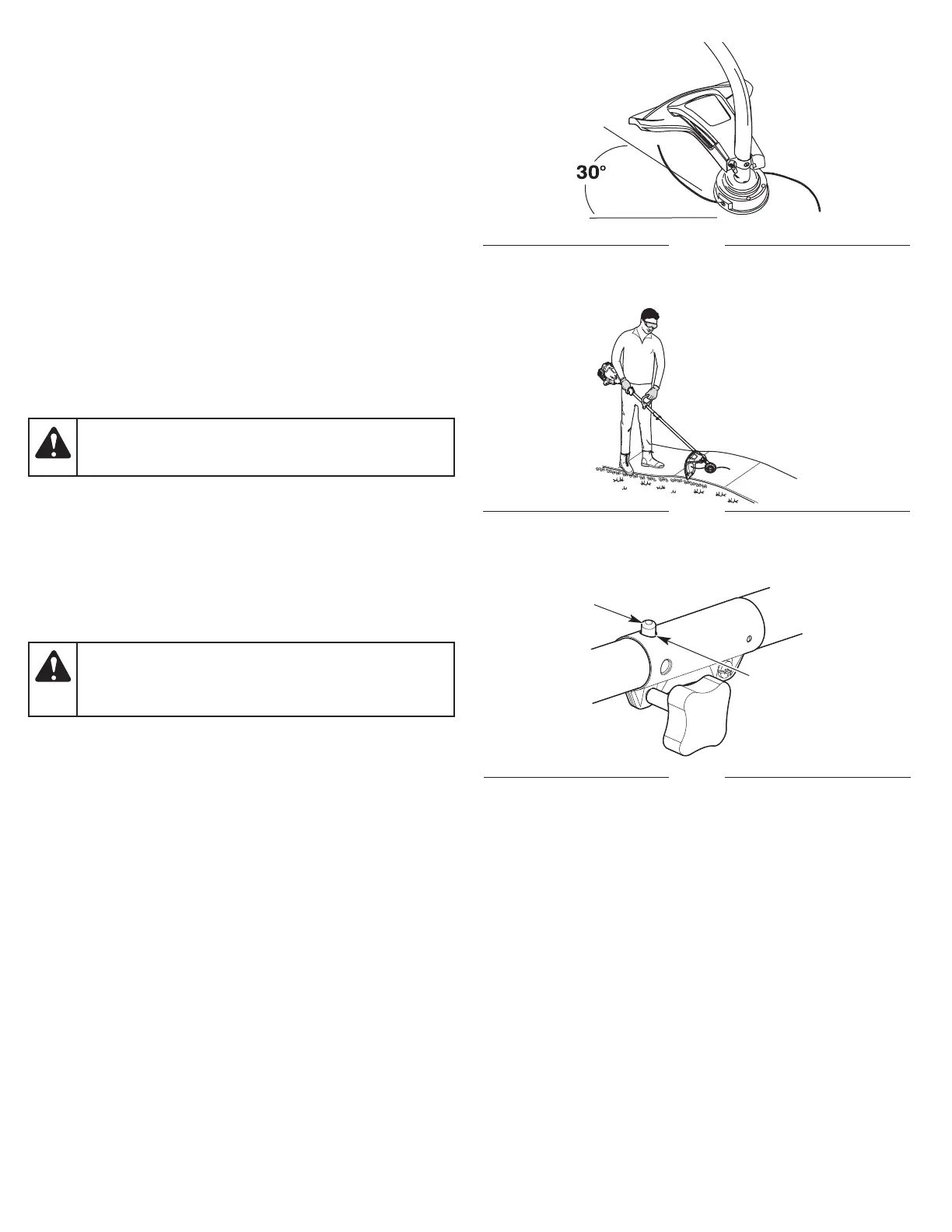 30°