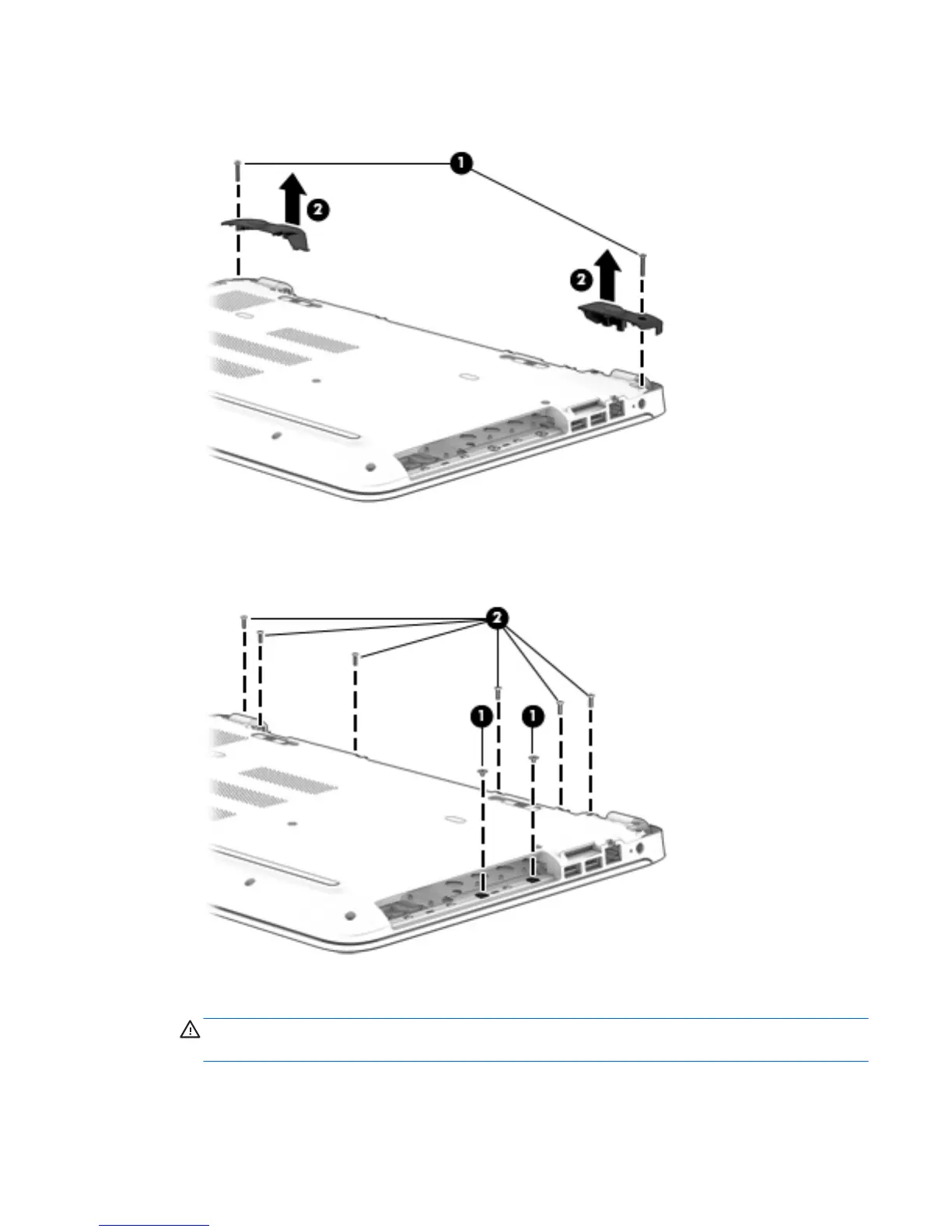 1
2
2

2
1
1