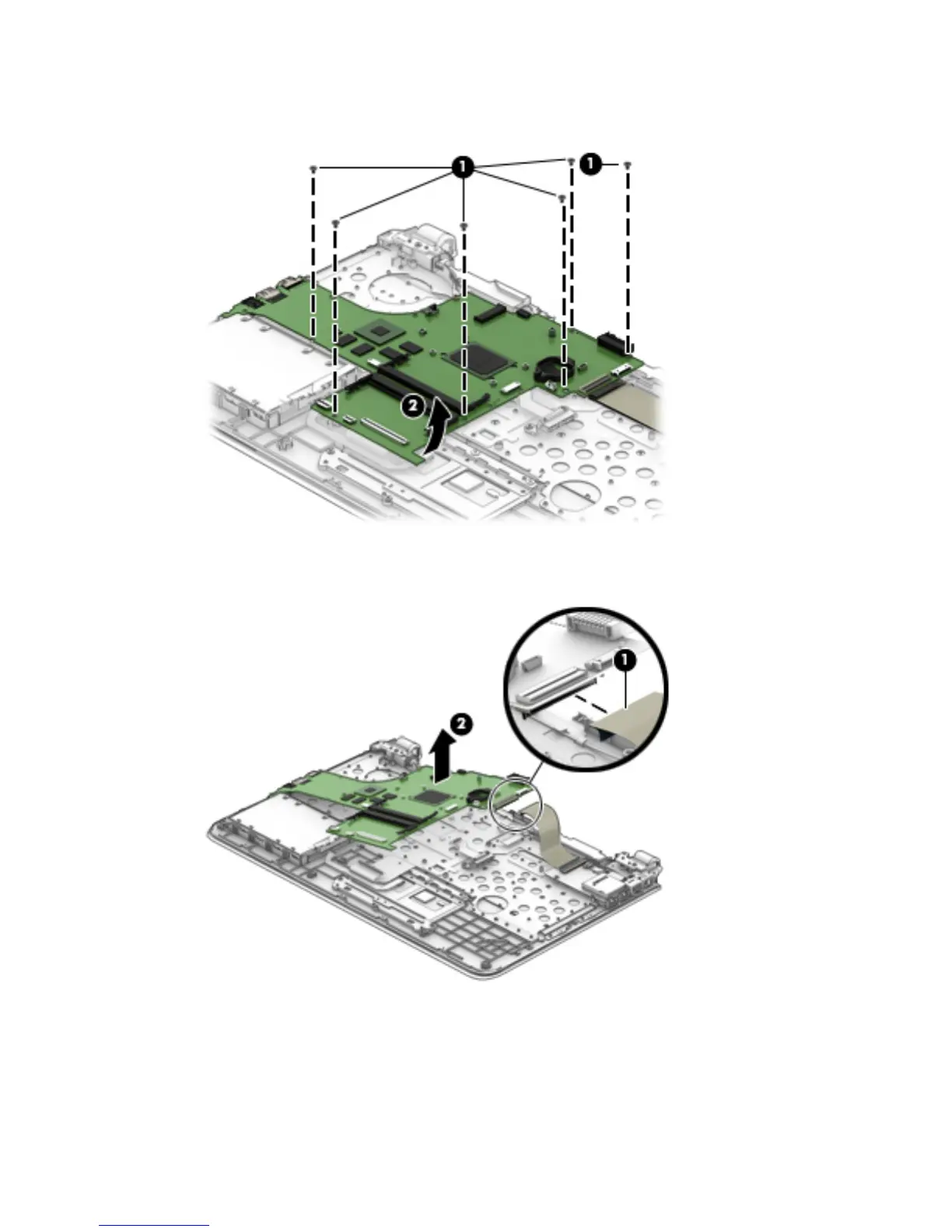 1
1
2
1
2