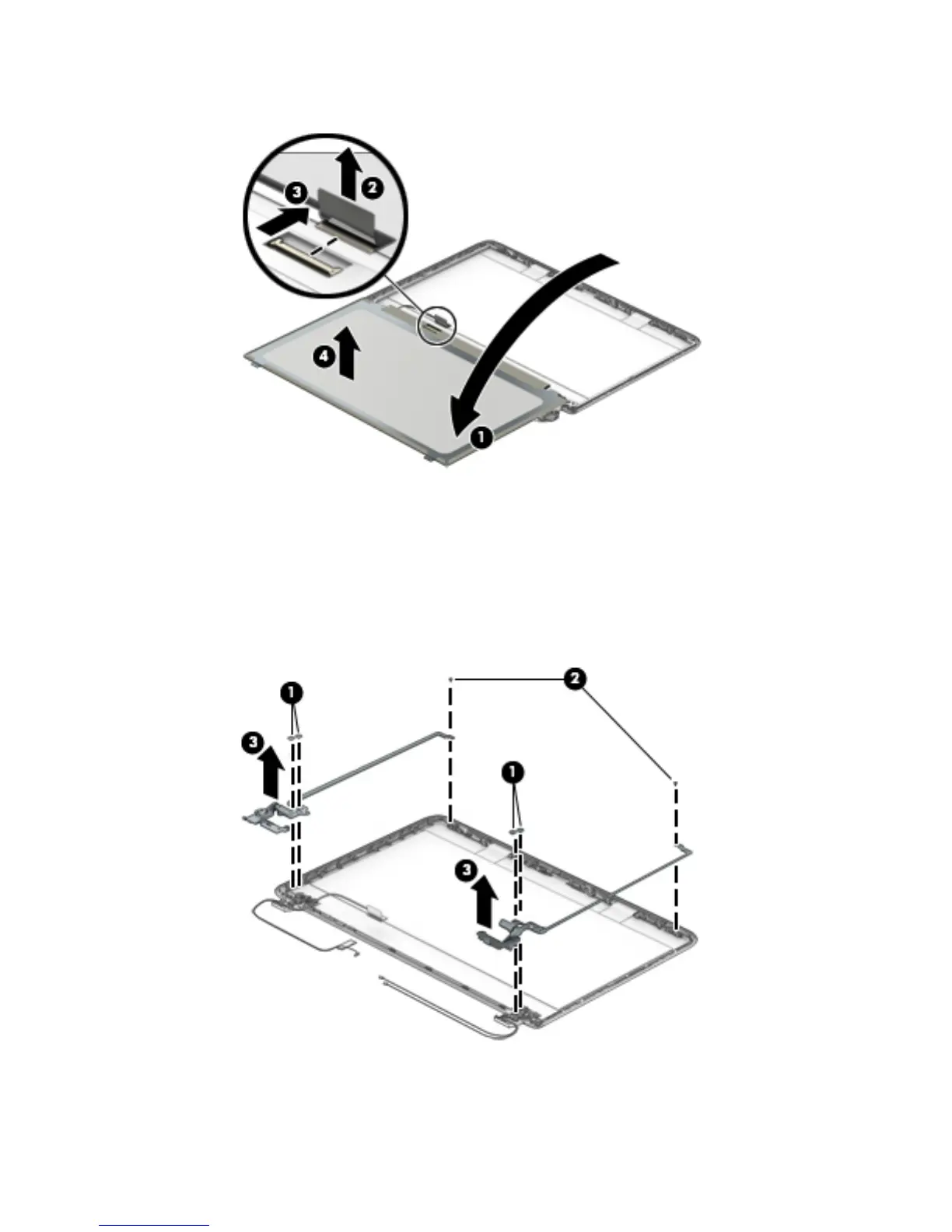 3
2
4
1

1
2
3
1
3