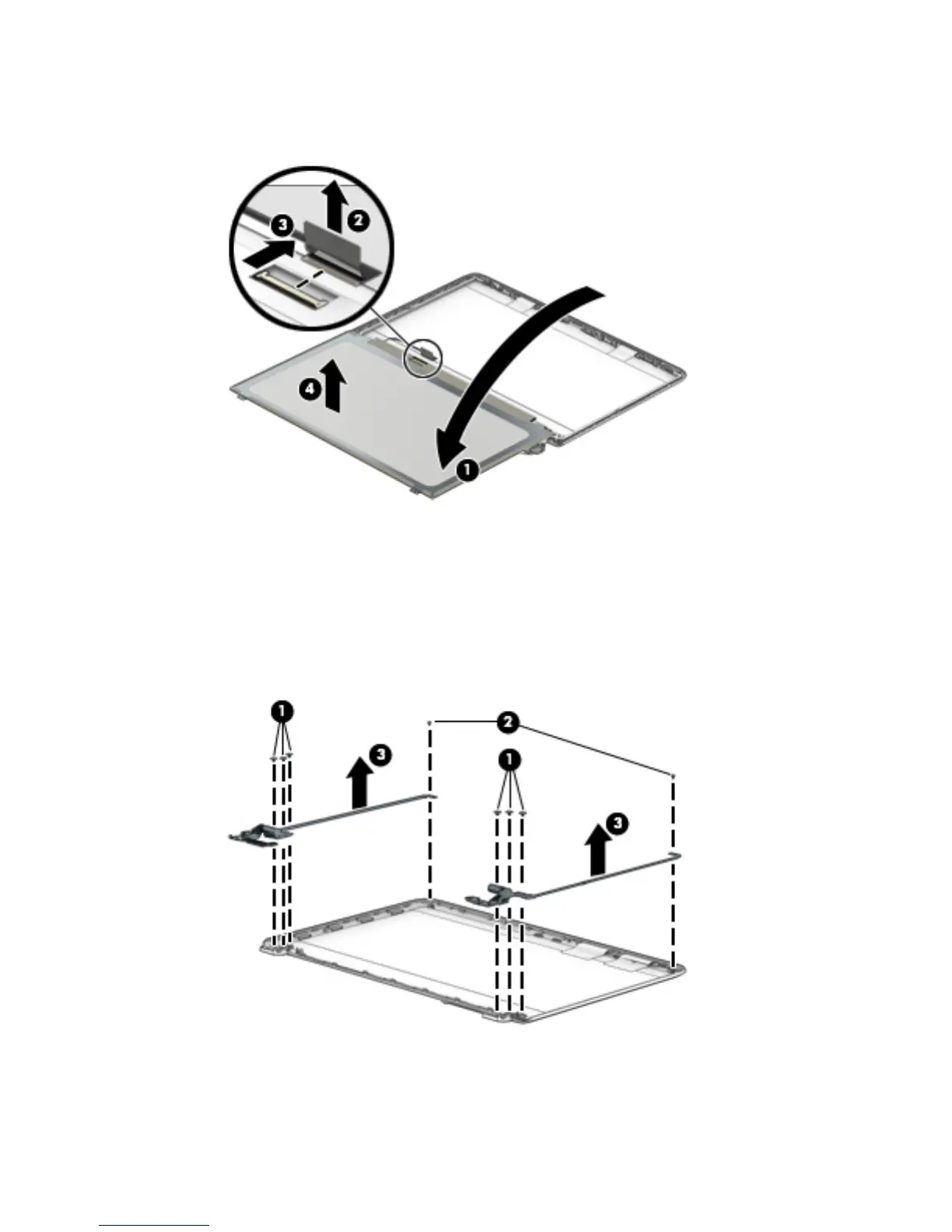 3
2
4
1

1
2
3
1
3