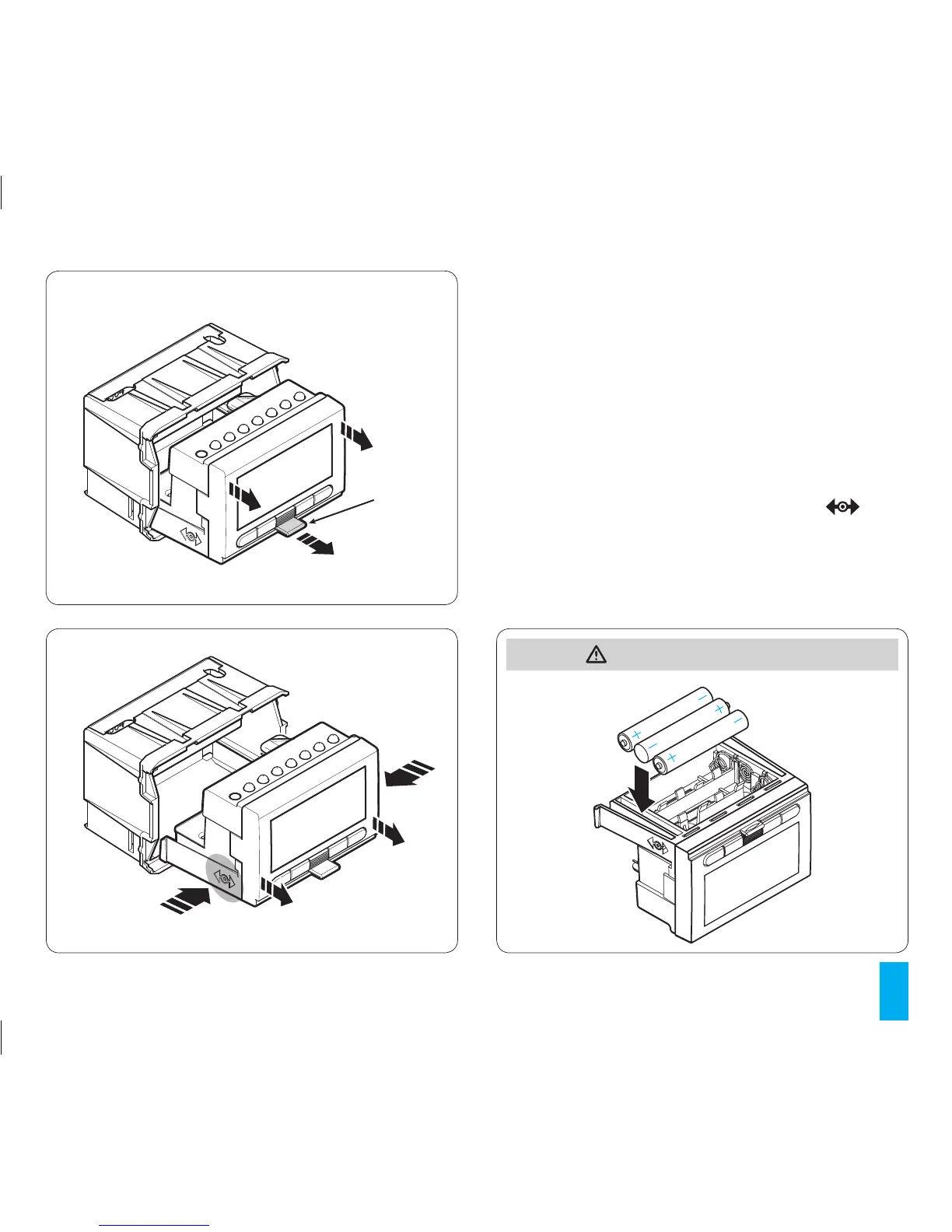 +
−
+
−
+
−