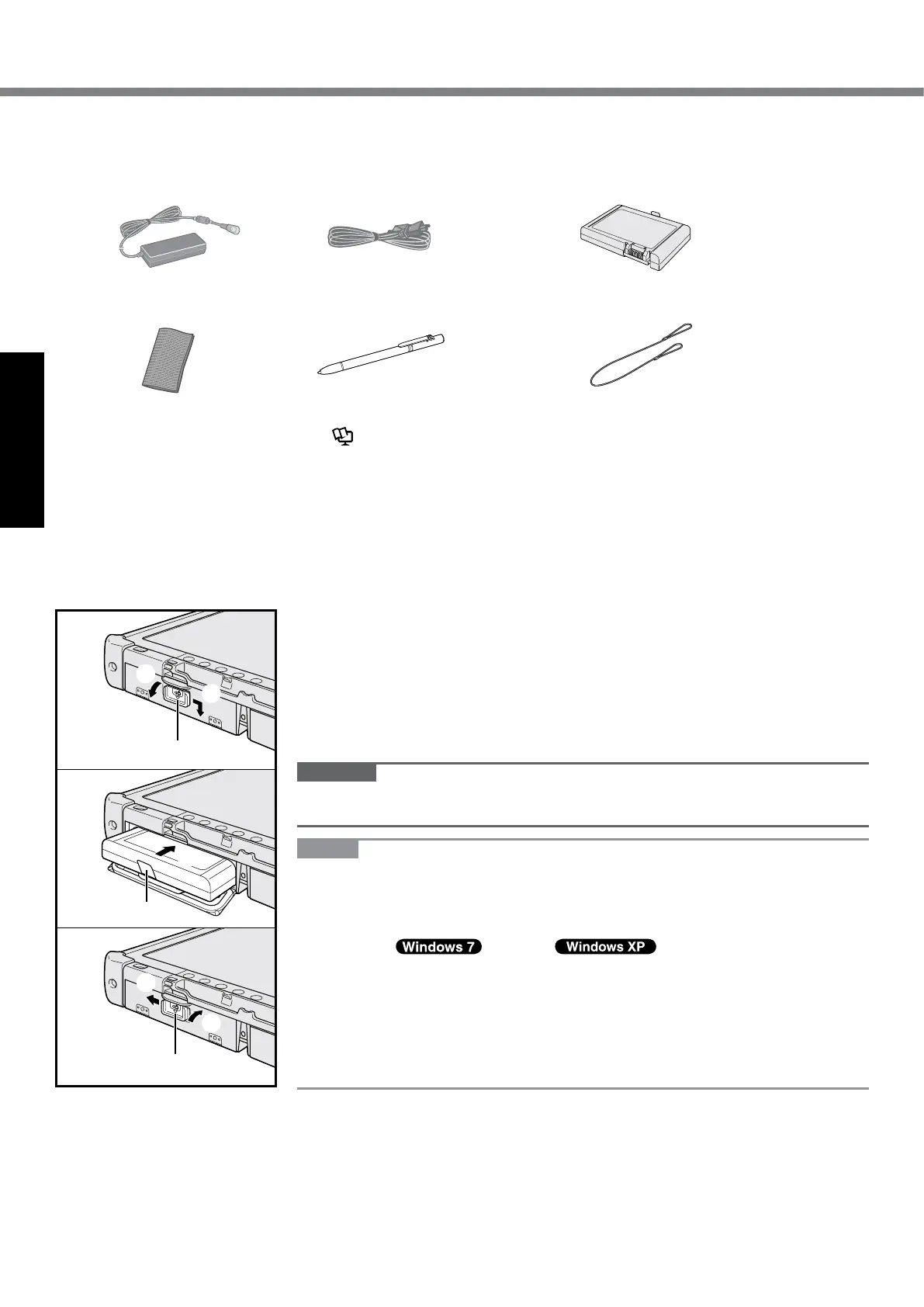 Windows 7

Windows XP