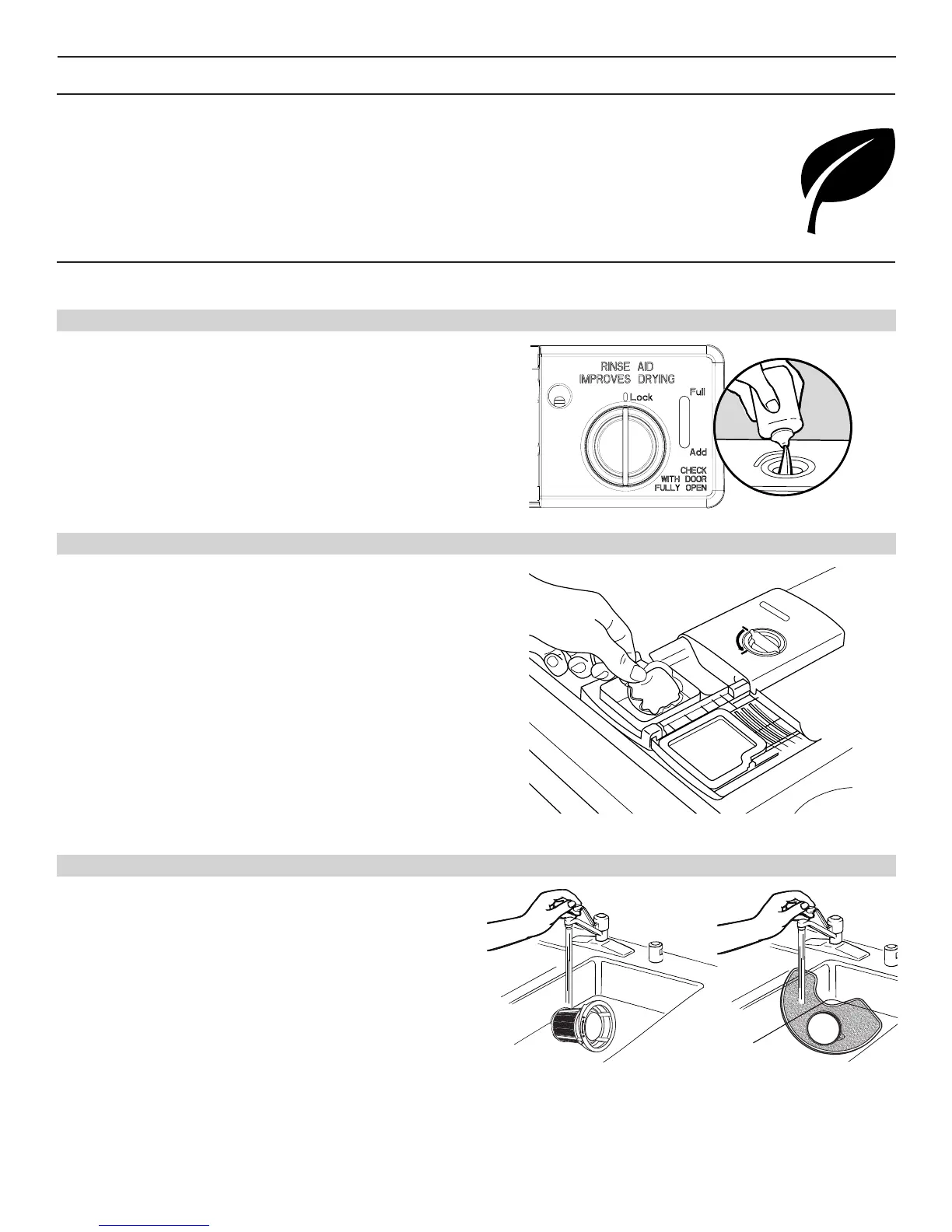 RINSE AID
IMPROVES DRYING

Lock

Full

Add

CHECK
WITH DOOR
FULLY OPEN