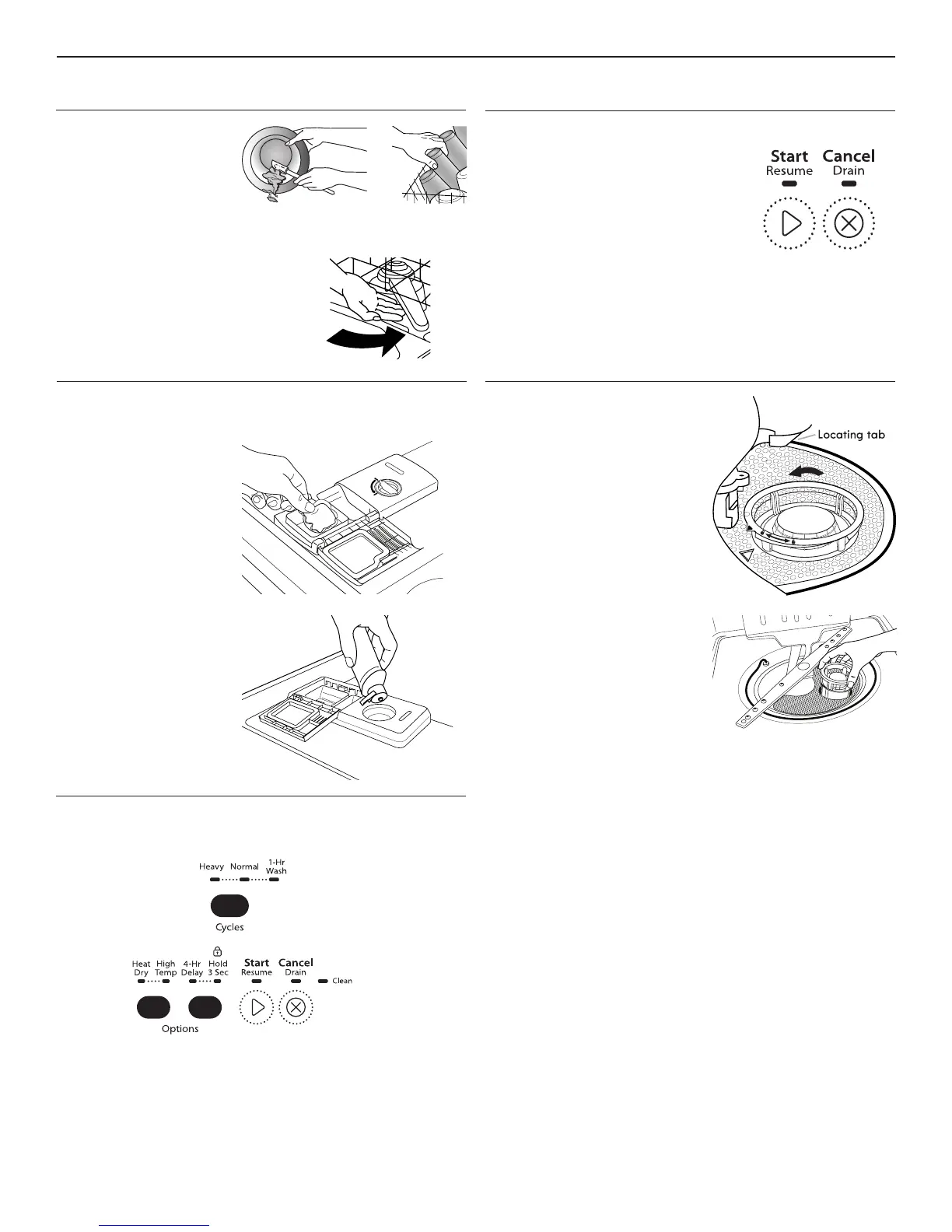 Start
Resume

Cancel
Drain

Locating tab

Heavy Normal 1-Hr Wash

Cycles

Heat Dry High Temp 4-Hr Delay Hold 3 Sec

Start
Resume

Cancel
Drain

Clean

Options