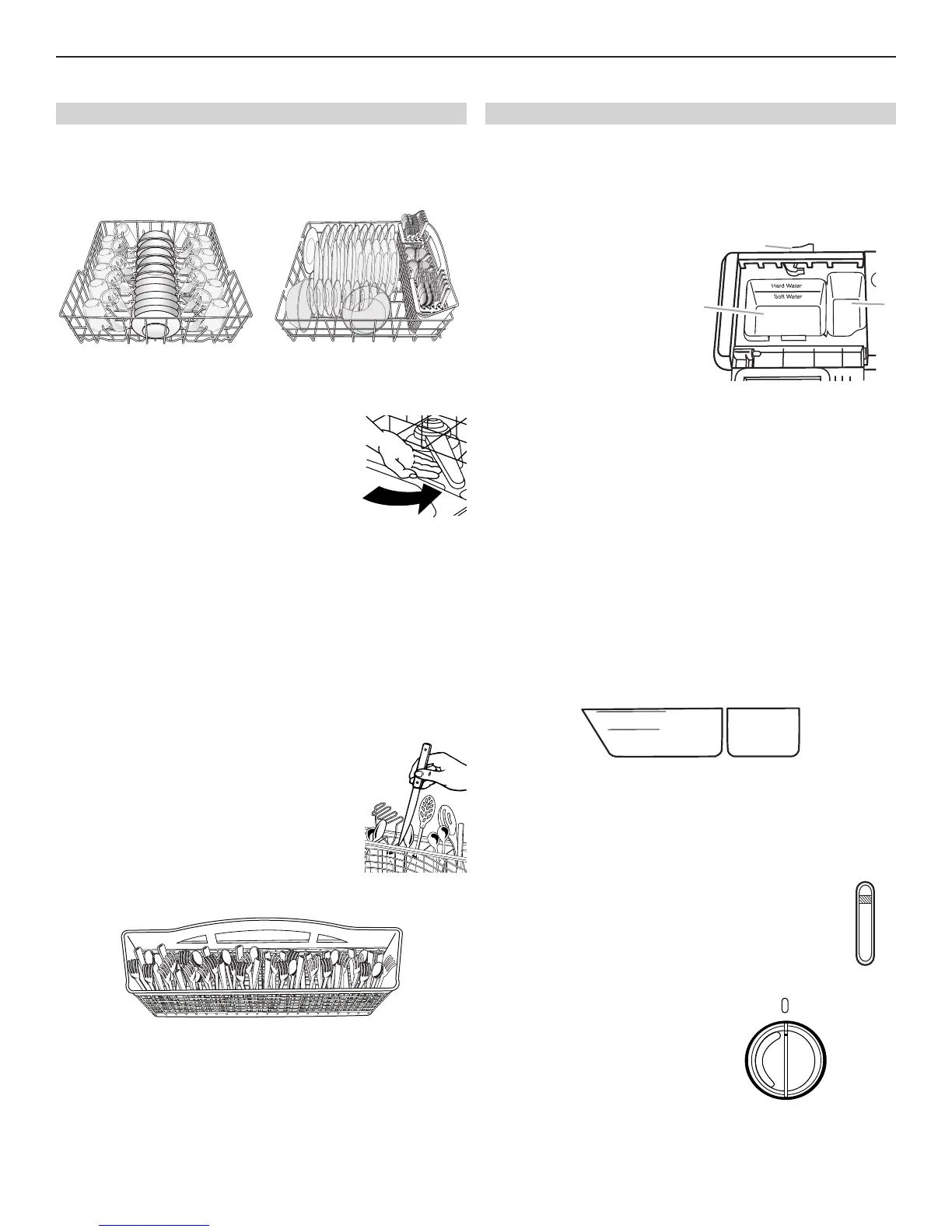 Hard Water

Soft Water