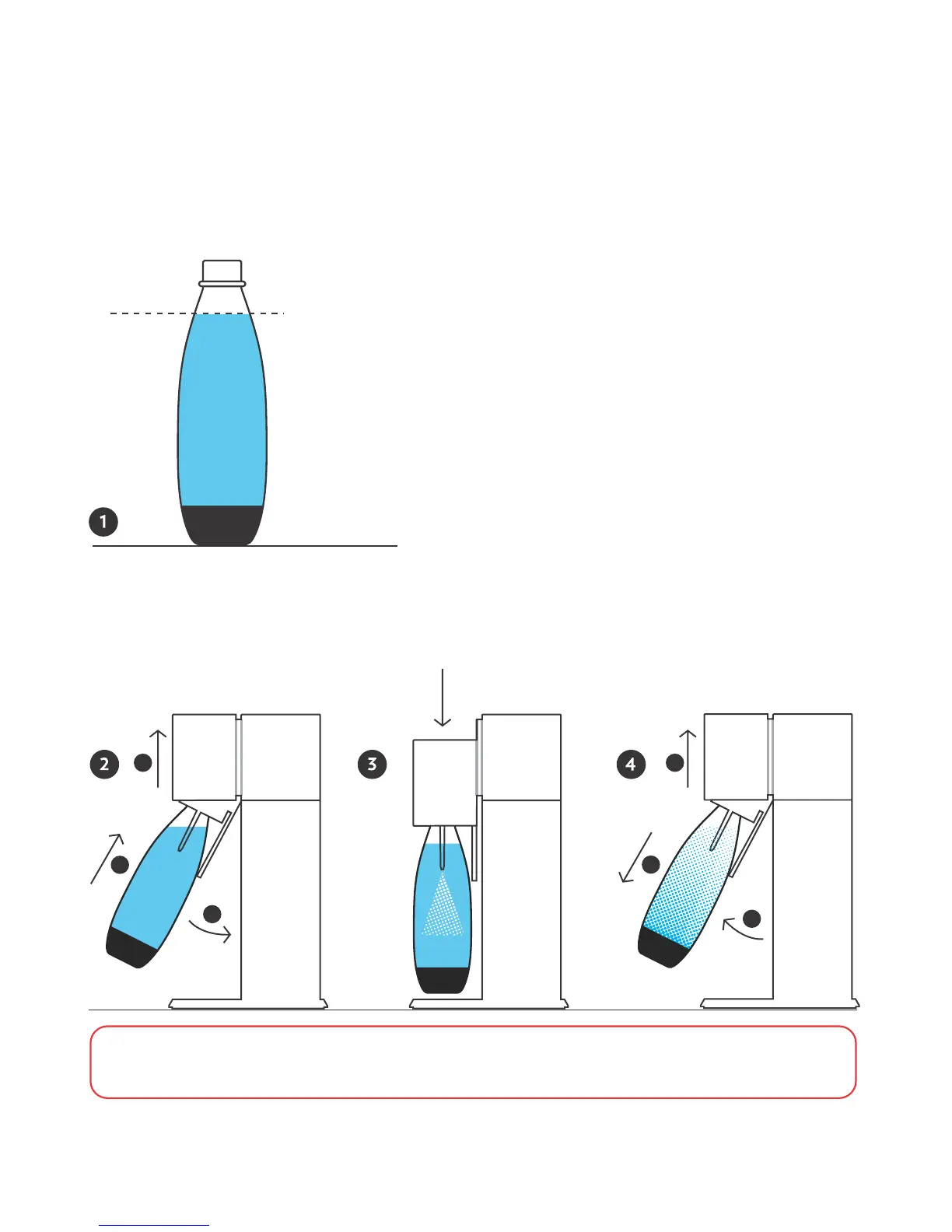 1

2

3

4