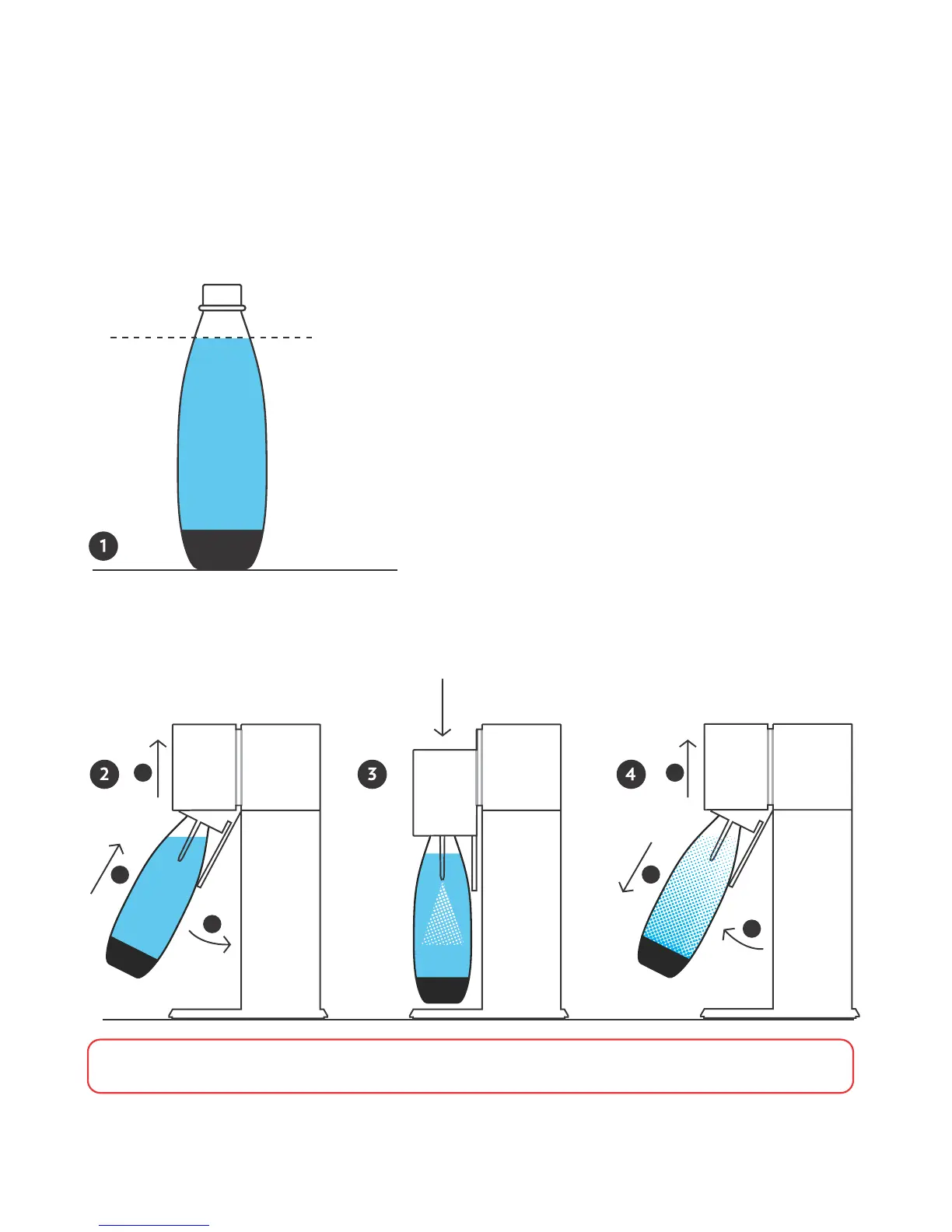 1

2

3

4