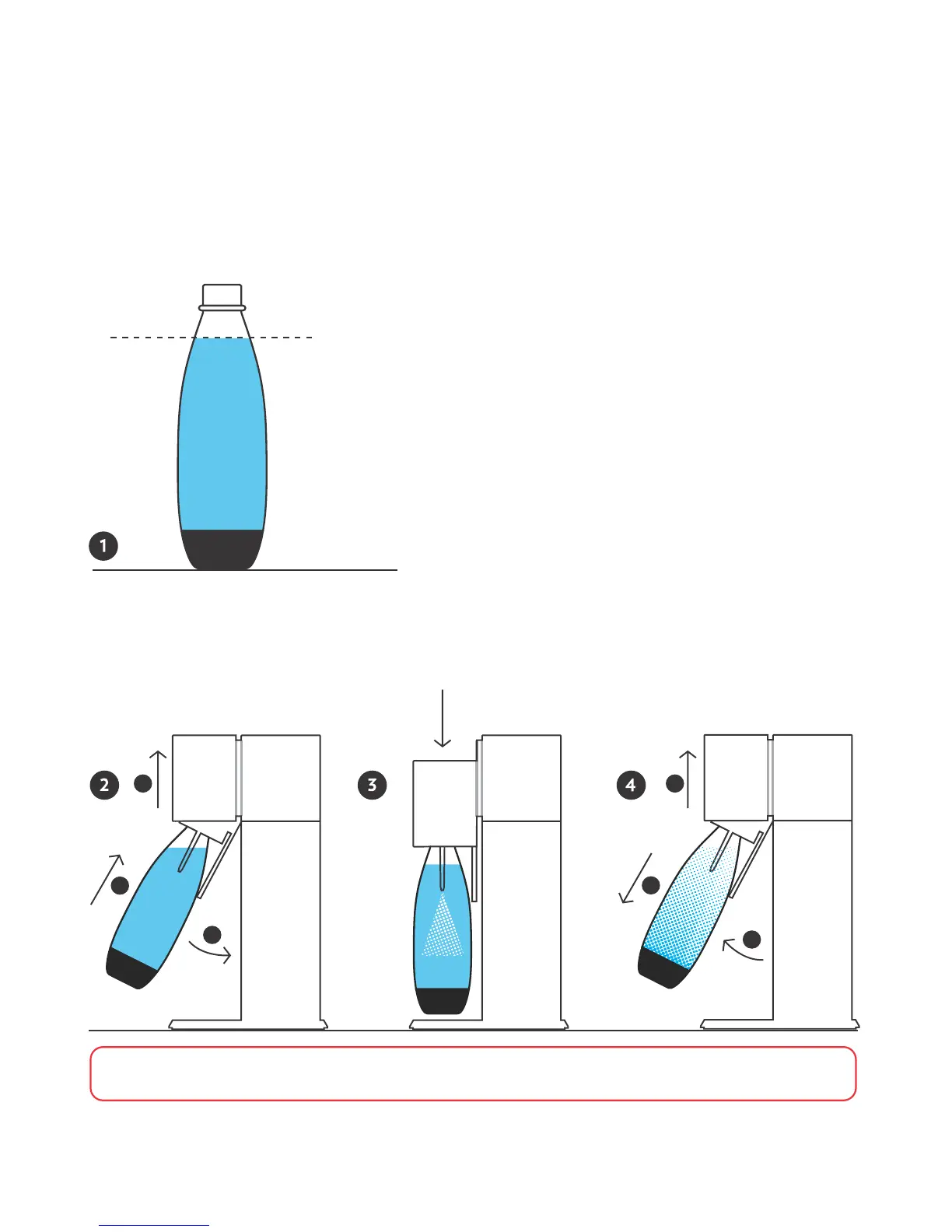 1

2

3

4