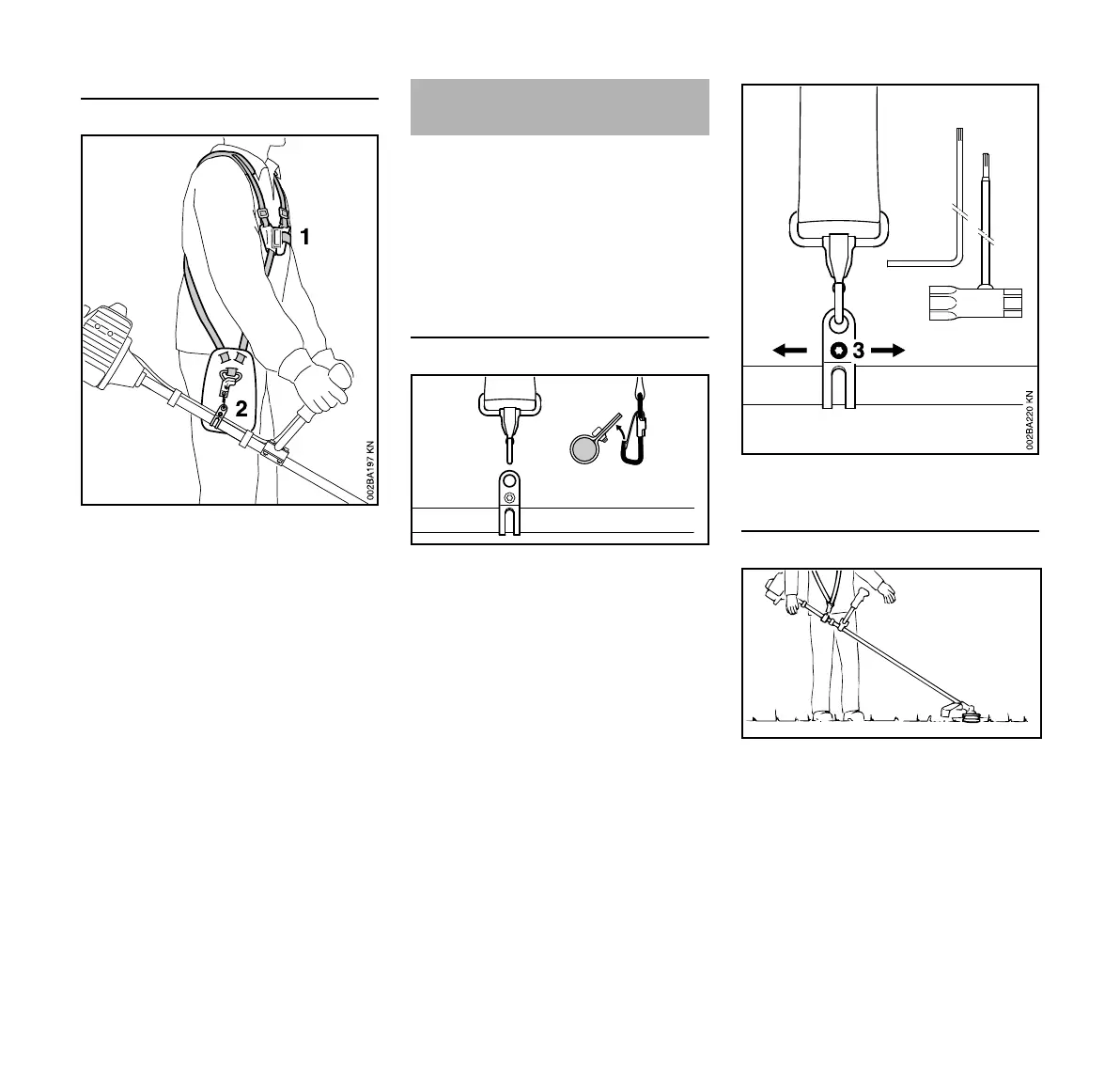 1

2

002BA197 KN

3

002BA220 KN