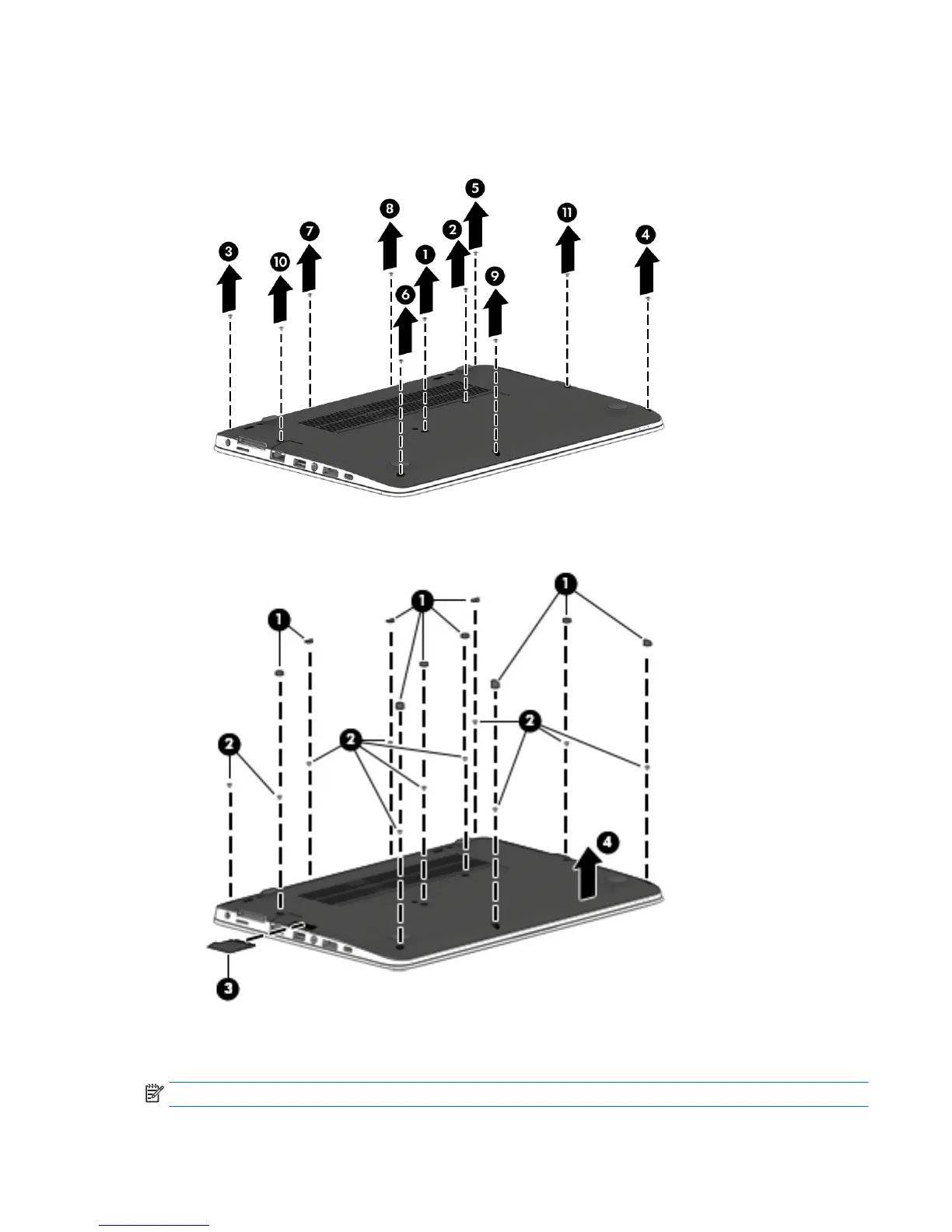 3
10
7
8
6
1
2
5
9
11
4

1
1
1
2
2
2
4
3