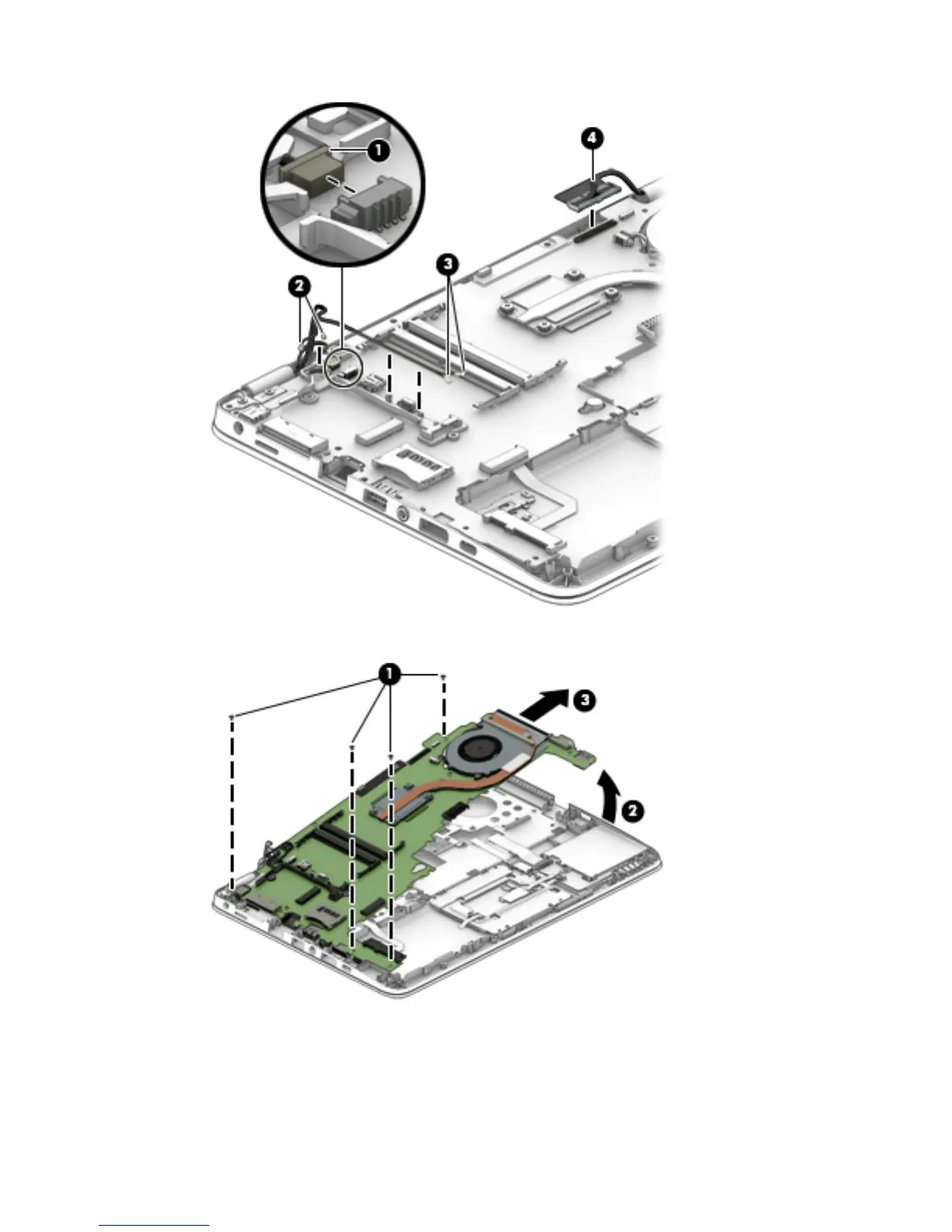 1
4
3
2
1
3
2