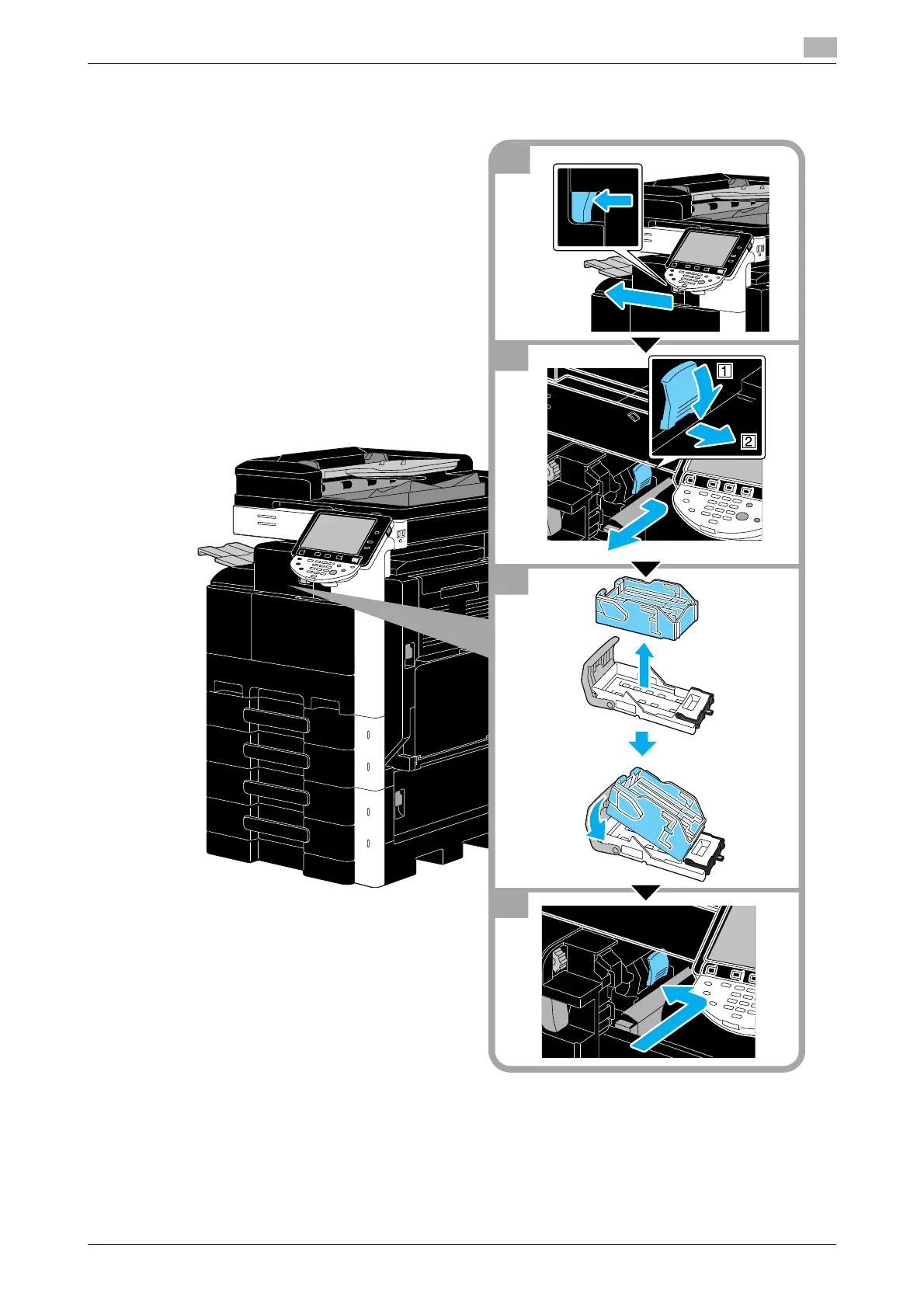 1

2